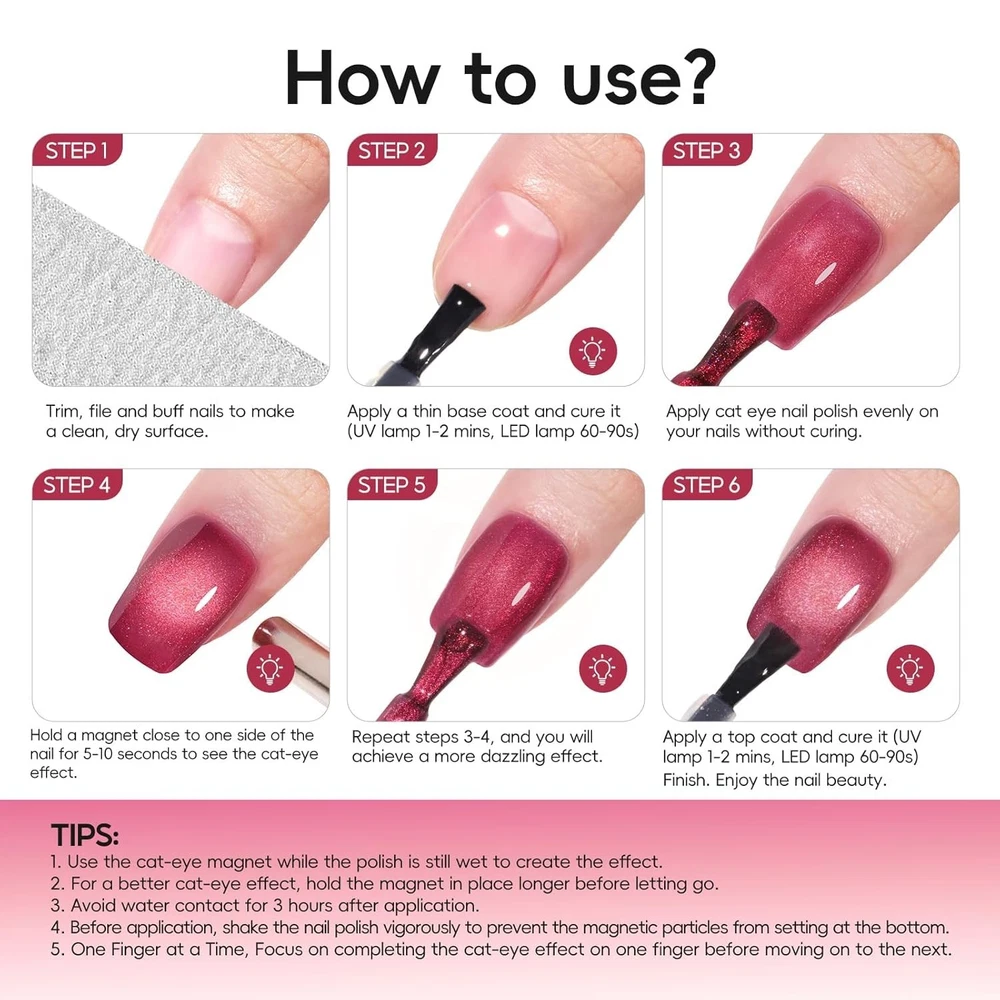 How to use?

STEP 1

Trim, file and buff nails to make a clean, dry surface.

STEP 2

Apply a thin base coat and cure it (UV lamp 1-2 mins, LED lamp 60-90s)

STEP 3

Apply cat eye nail polish evenly on your nails without curing.

STEP 4

Hold a magnet close to one side of the nail for 5-10 seconds to see the cat-eye effect.

STEP 5

Repeat steps 3-4, and you will achieve a more dazzling effect.

STEP 6

Apply a top coat and cure it (UV lamp 1-2 mins, LED lamp 60-90s) Finish. Enjoy the nail beauty.

TIPS:
1. Use the cat-eye magnet while the polish is still wet to create the effect.
2. For a better cat-eye effect, hold the magnet in place longer before letting go.
3. Avoid water contact for 3 hours after application.
4. Before application, shake the nail polish vigorously to prevent the magnetic particles from setting at the bottom.
5. One Finger at a Time, Focus on completing the cat-eye effect on one finger before moving on to the next.