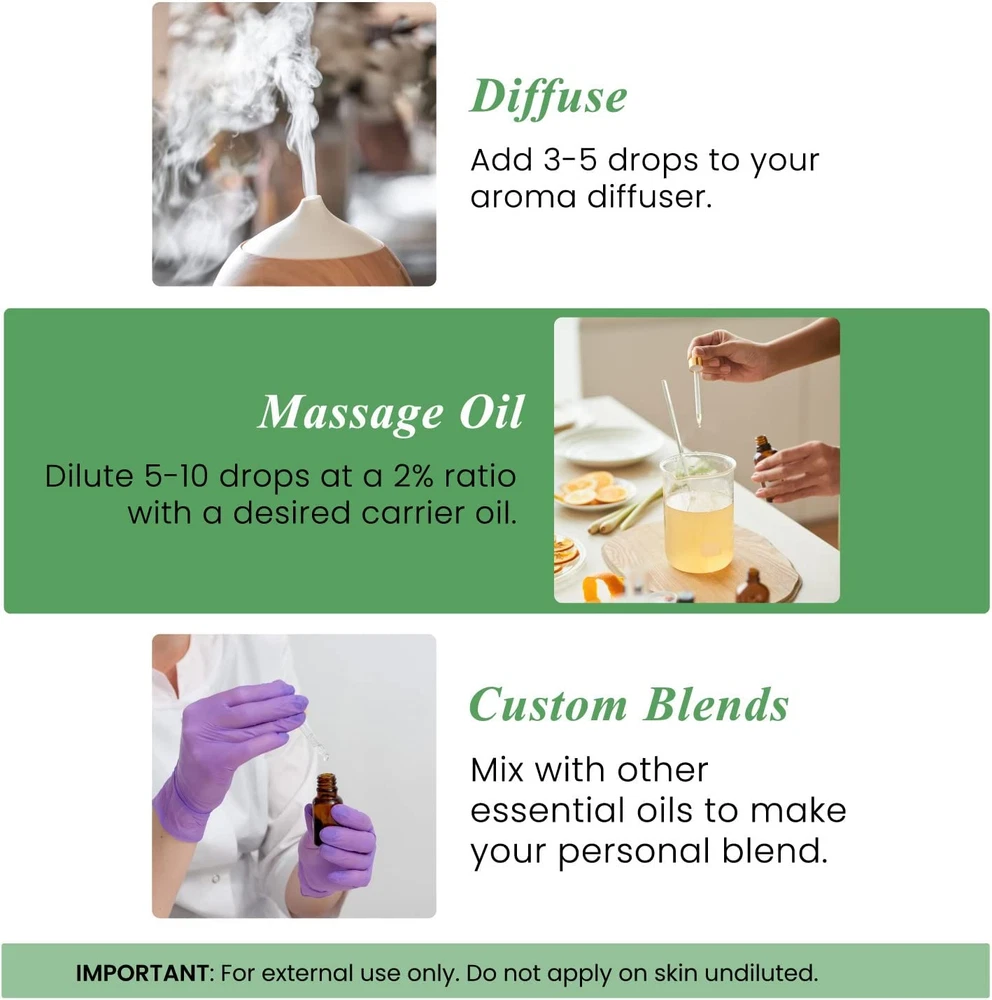 Diffuse
Add 3-5 drops to your aroma diffuser.

Massage Oil
Dilute 5-10 drops at a 2% ratio with a desired carrier oil.

Custom Blends
Mix with other essential oils to make your personal blend.

IMPORTANT: For external use only. Do not apply on skin undiluted.