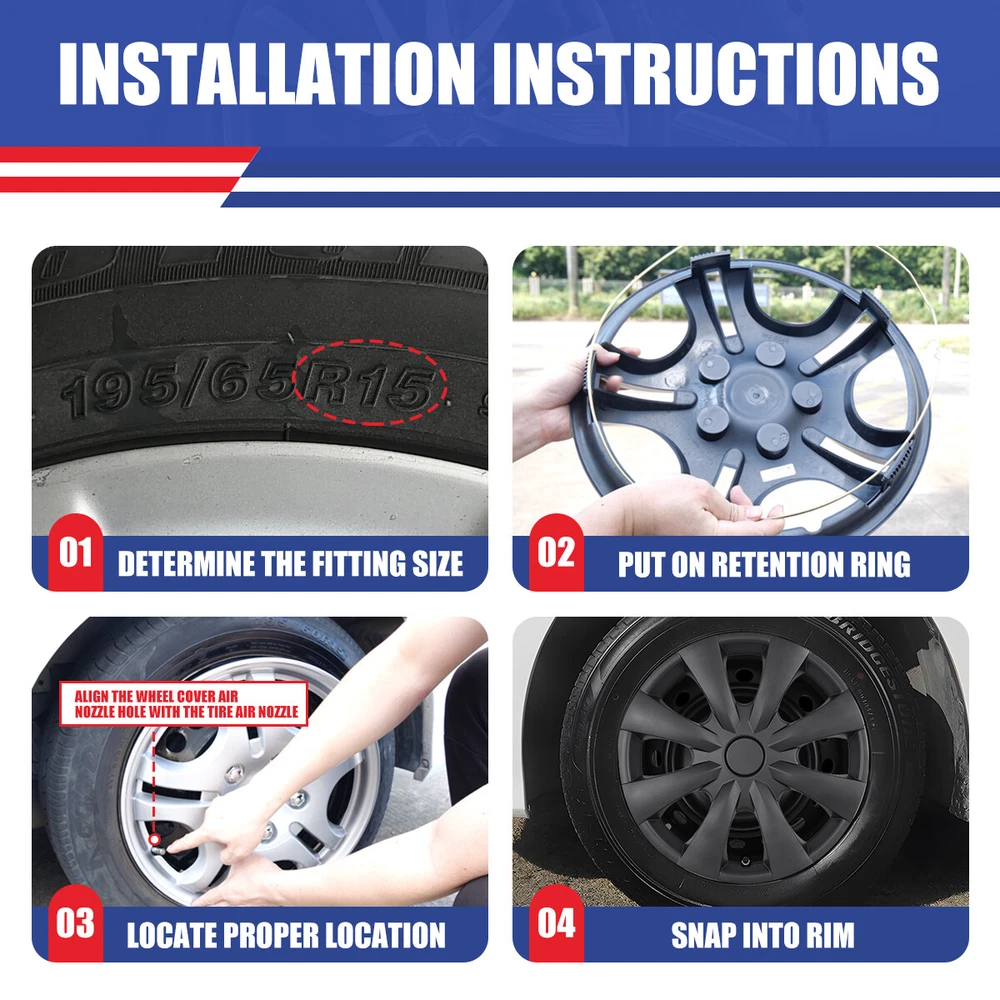 INSTALLATION INSTRUCTIONS

195/65R15

01 DETERMINE THE FITTING SIZE

02 PUT ON RETENTION RING

ALIGN THE WHEEL COVER AIR NOZZLE HOLE WITH THE TIRE AIR NOZZLE

03 LOCATE PROPER LOCATION

BRIDGEST

04 SNAP INTO RIM