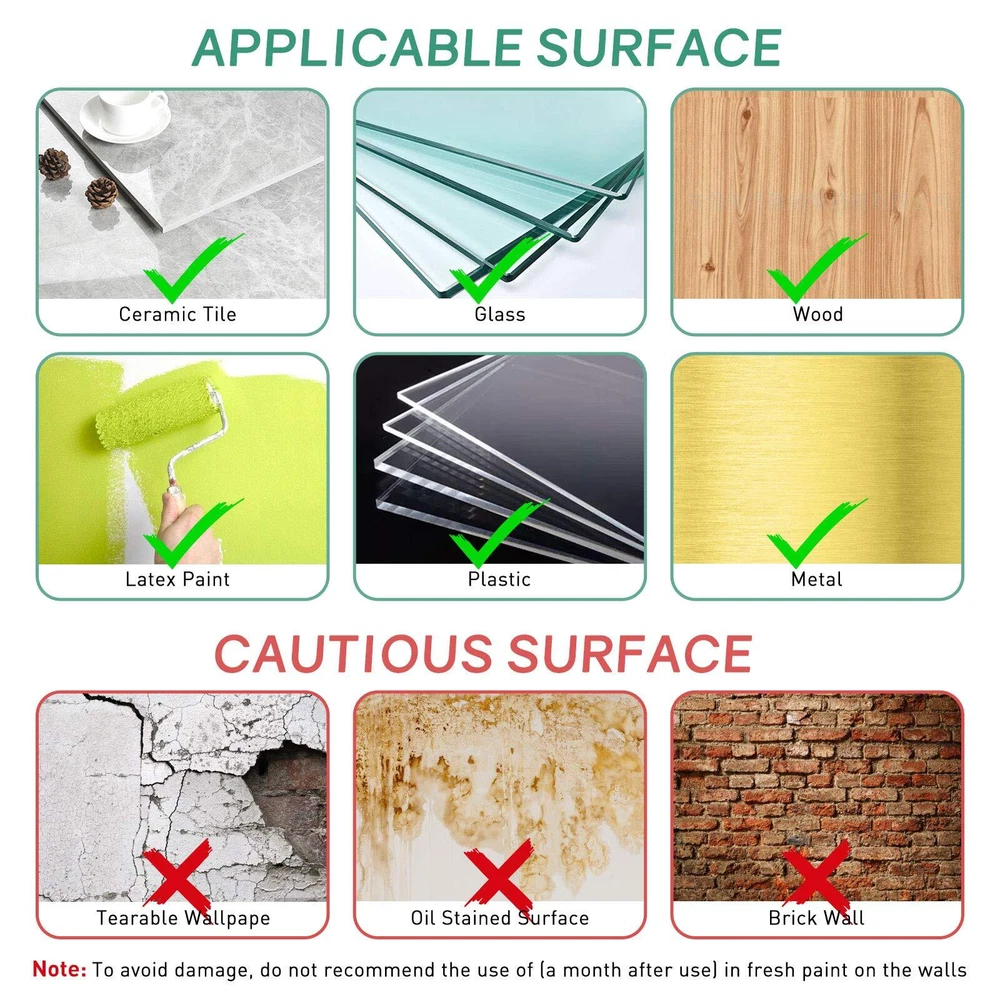 APPLICABLE SURFACE

Ceramic Tile

Glass

Wood

Latex Paint

Plastic

Metal

CAUTIOUS SURFACE

Tearable Wallpape

Oil Stained Surface

Brick Wall

Note: To avoid damage, do not recommend the use of (a month after use) in fresh paint on the walls