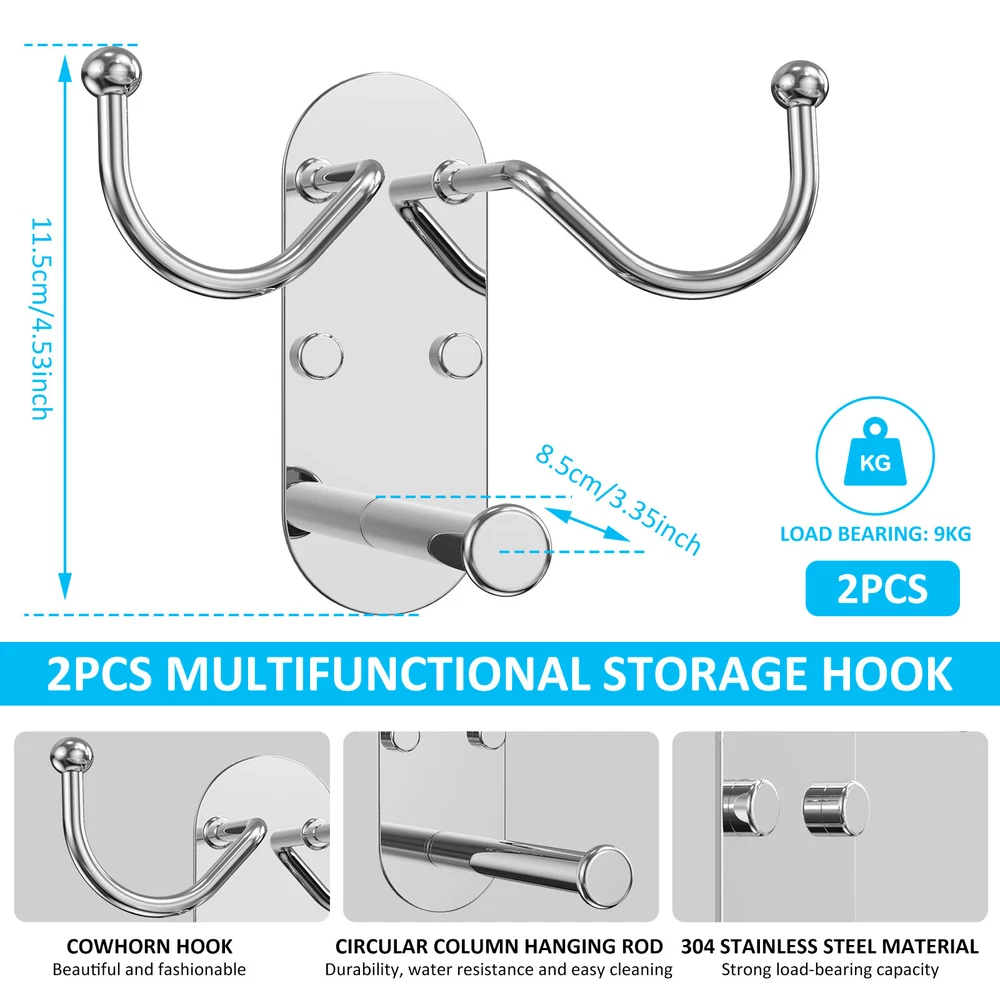 11.5cm/4.53inch

8.5cm/3.35inch

KG

LOAD BEARING: 9KG

2PCS

2PCS MULTIFUNCTIONAL STORAGE HOOK

COWHORN HOOK
Beautiful and fashionable

CIRCULAR COLUMN HANGING ROD
Durability, water resistance and easy cleaning

304 STAINLESS STEEL MATERIAL
Strong load-bearing capacity