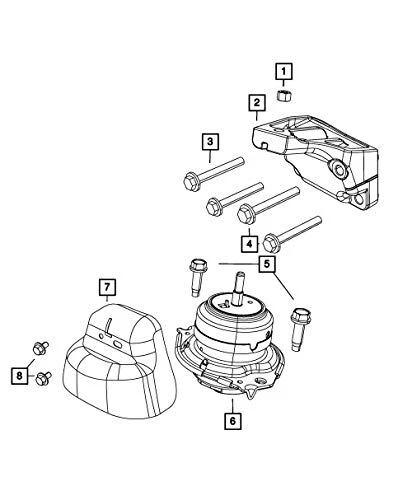 1
2
3
4
5
7
8
6