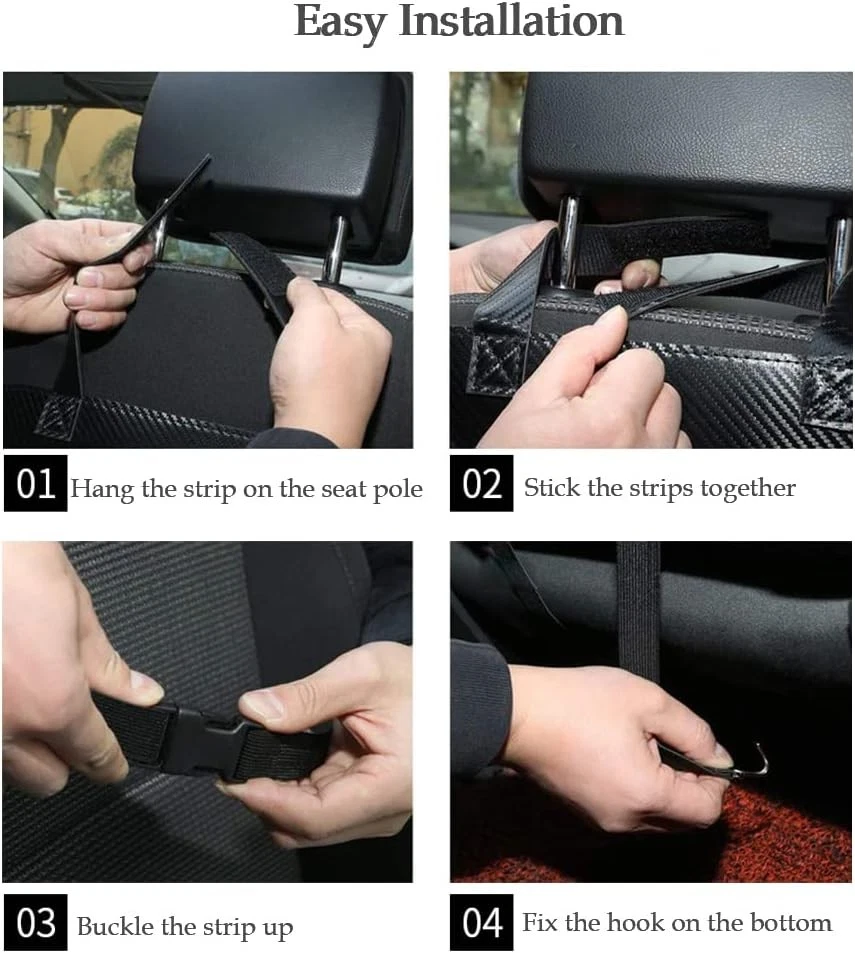 Easy Installation

01 Hang the strip on the seat pole

02 Stick the strips together

03 Buckle the strip up

04 Fix the hook on the bottom