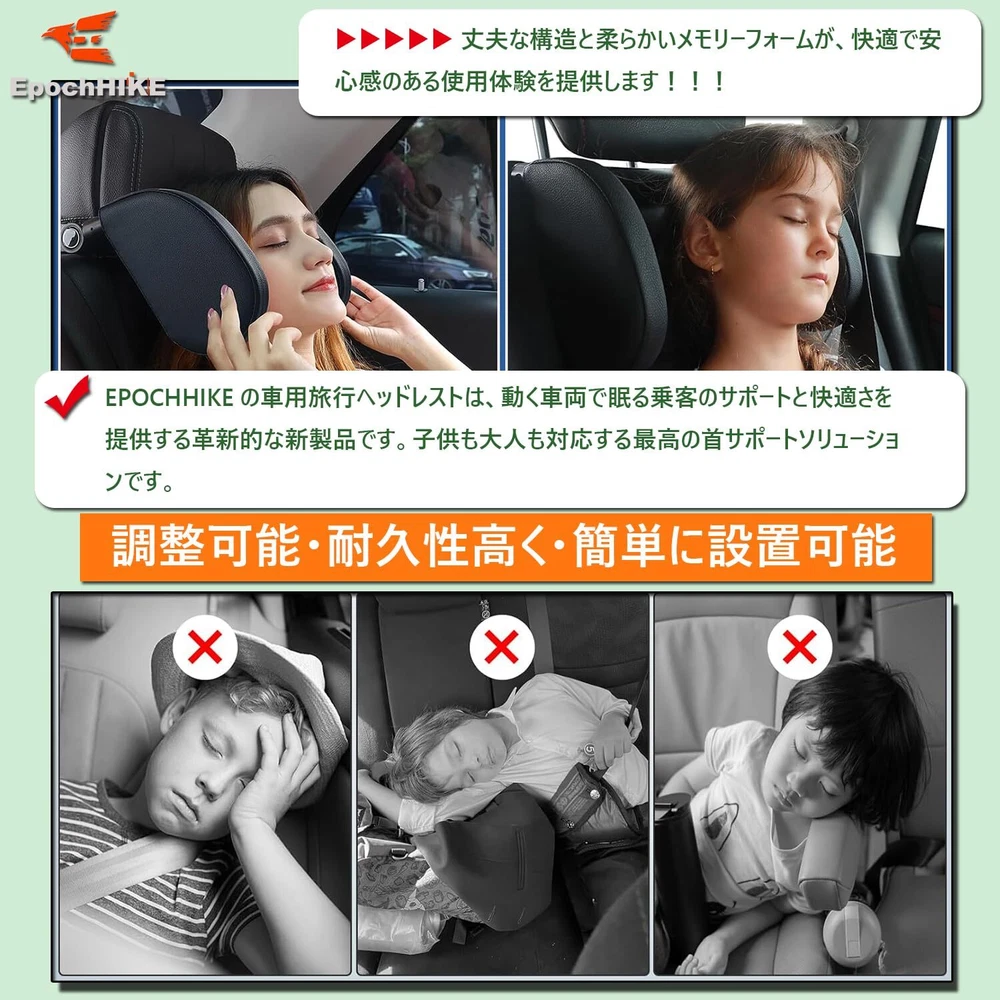 EpochHIKE

▶▶▶▶▶ 丈夫な構造と柔らかいメモリーフォームが、快適で安心感のある使用体験を提供します！！！

EPOCHHIKE の車用旅行ヘッドレストは、動く車両で眠る乗客のサポートと快適さを提供する革新的な新製品です。子供も大人も対応する最高の首サポートソリューションです。

調整可能・耐久性高く・簡単に設置可能