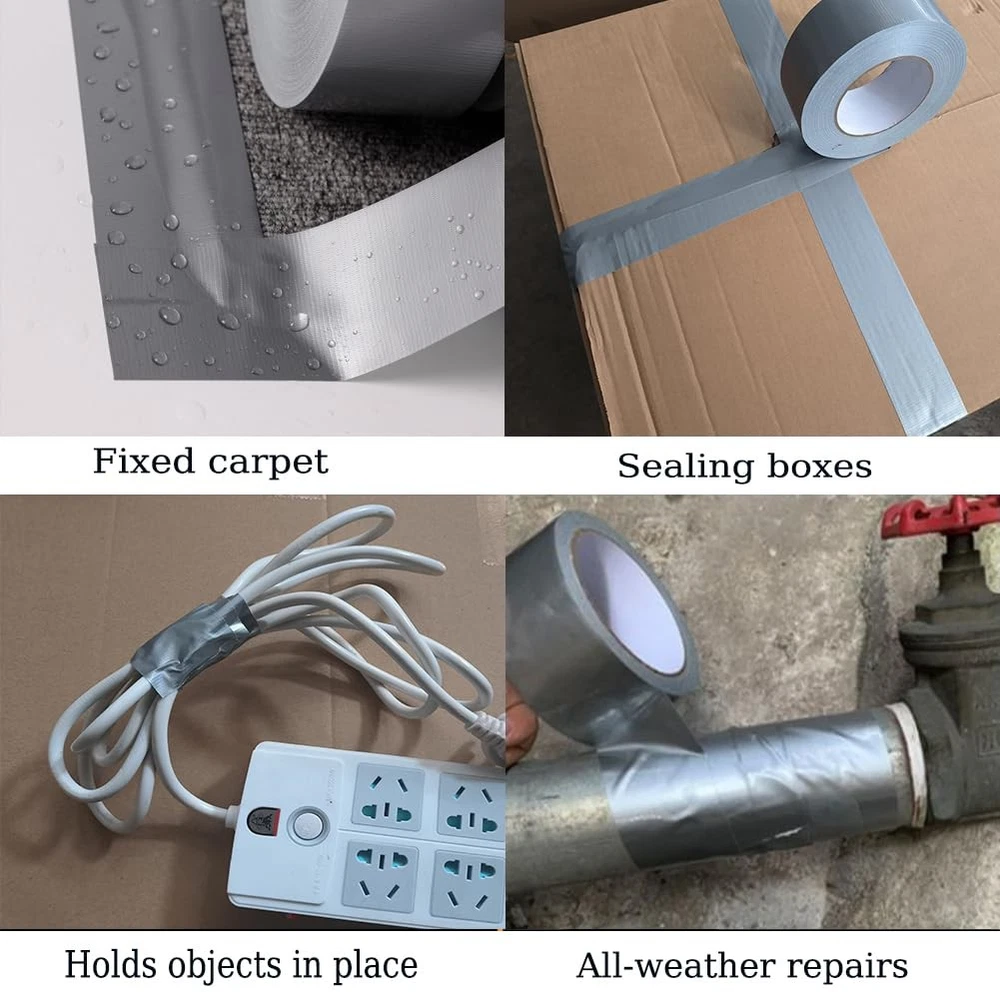 Fixed carpet

Sealing boxes

Holds objects in place

All-weather repairs