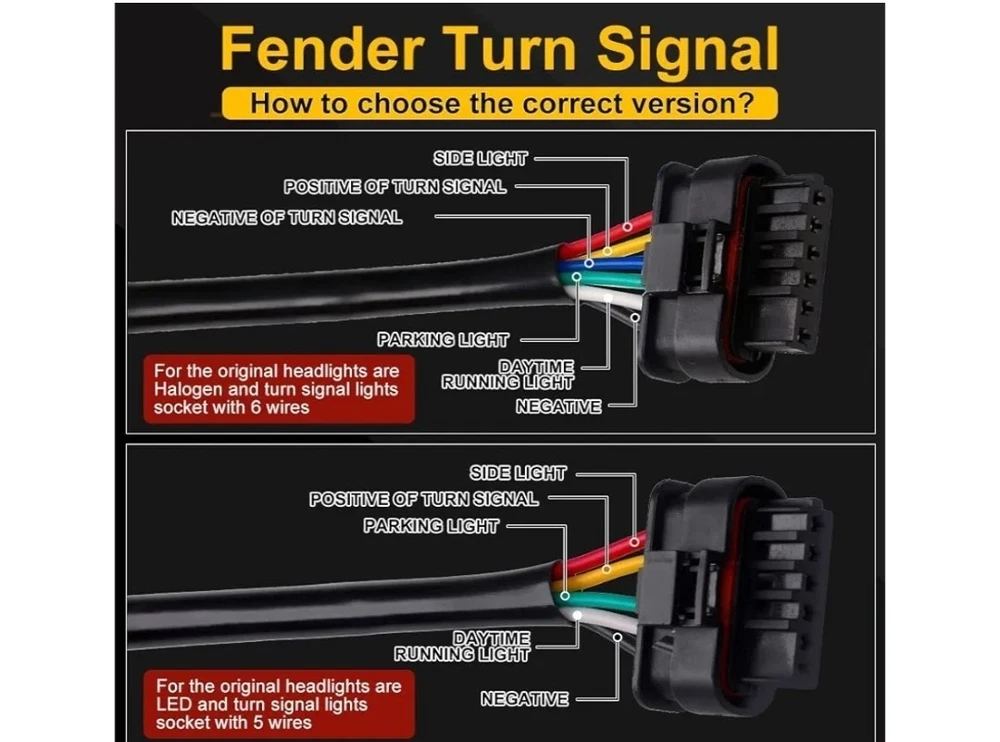 Fender Turn Signal

How to choose the correct version?

SIDE LIGHT

POSITIVE OF TURN SIGNAL

NEGATIVE OF TURN SIGNAL

PARKING LIGHT

DAYTIME RUNNING LIGHT

NEGATIVE

For the original headlights are Halogen and turn signal lights socket with 6 wires

SIDE LIGHT

POSITIVE OF TURN SIGNAL

PARKING LIGHT

DAYTIME RUNNING LIGHT

NEGATIVE

For the original headlights are LED and turn signal lights socket with 5 wires