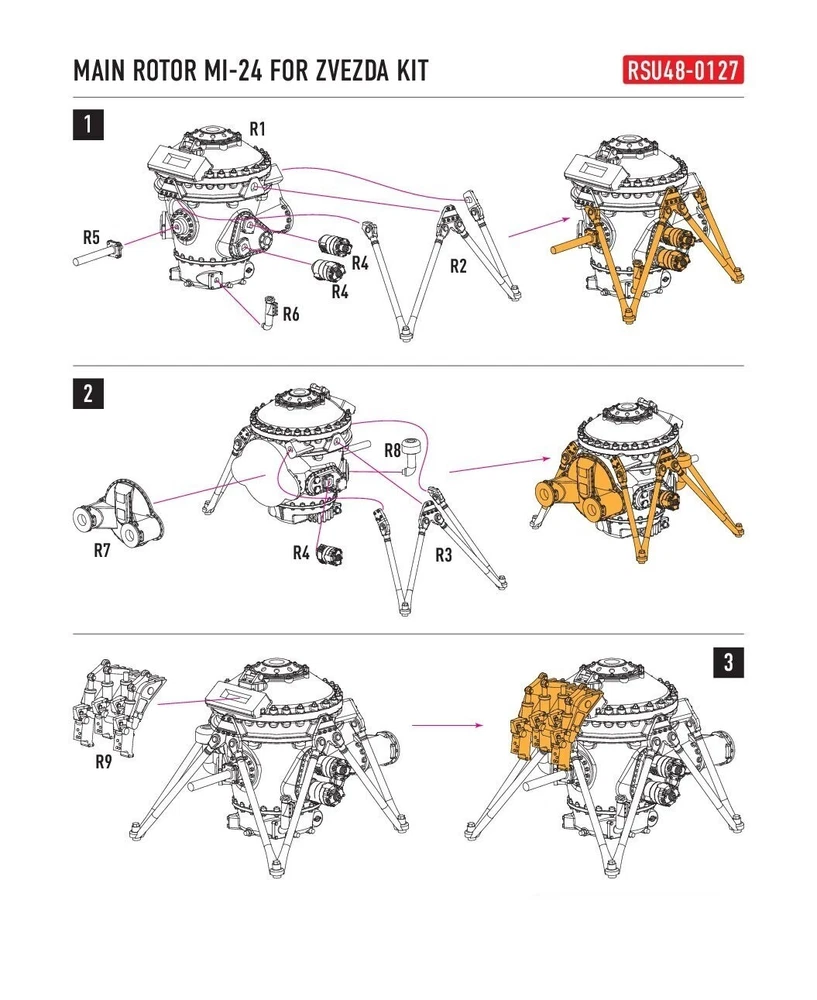 MAIN ROTOR MI-24 FOR ZVEZDA KIT

RSU48-0127

1

R1

R5

R4

R4

R2

R6

2

R8

R7

R4

R3

3

R9