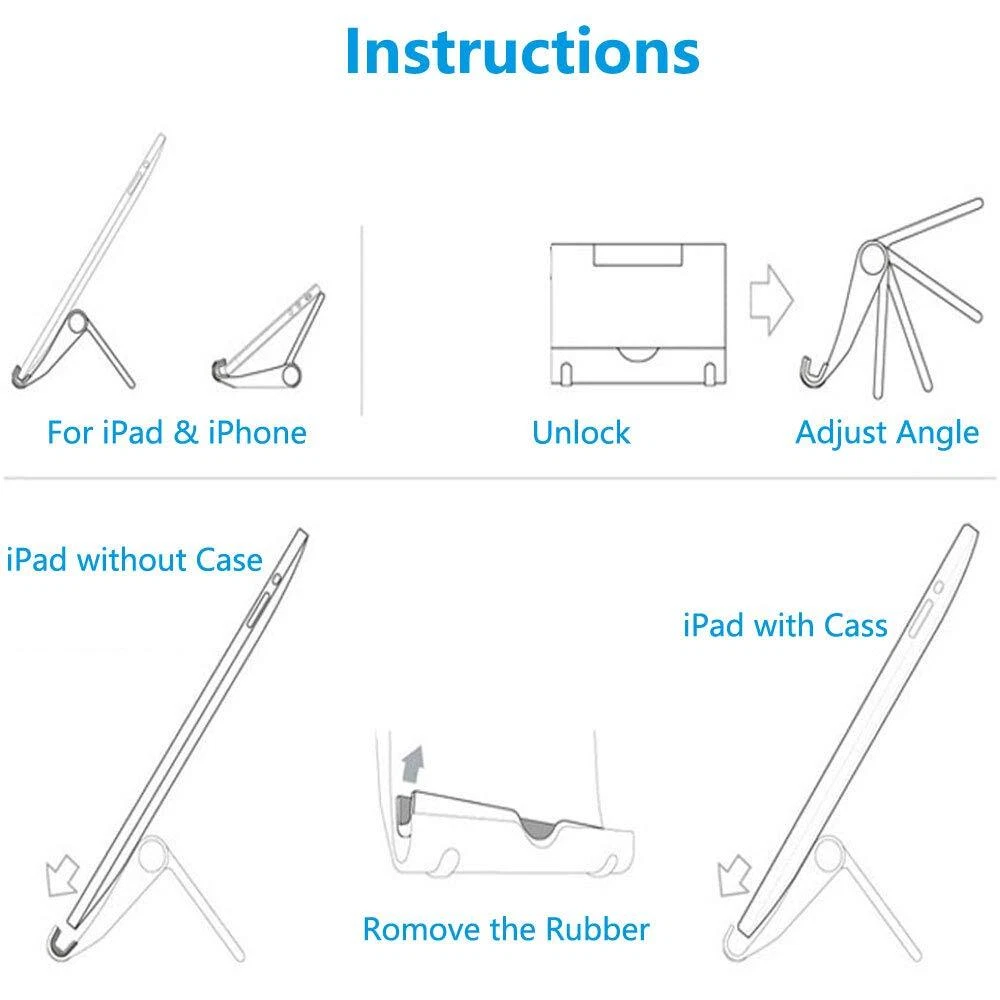 Instructions

For iPad & iPhone

Unlock

Adjust Angle

iPad without Case

iPad with Cass

Romove the Rubber