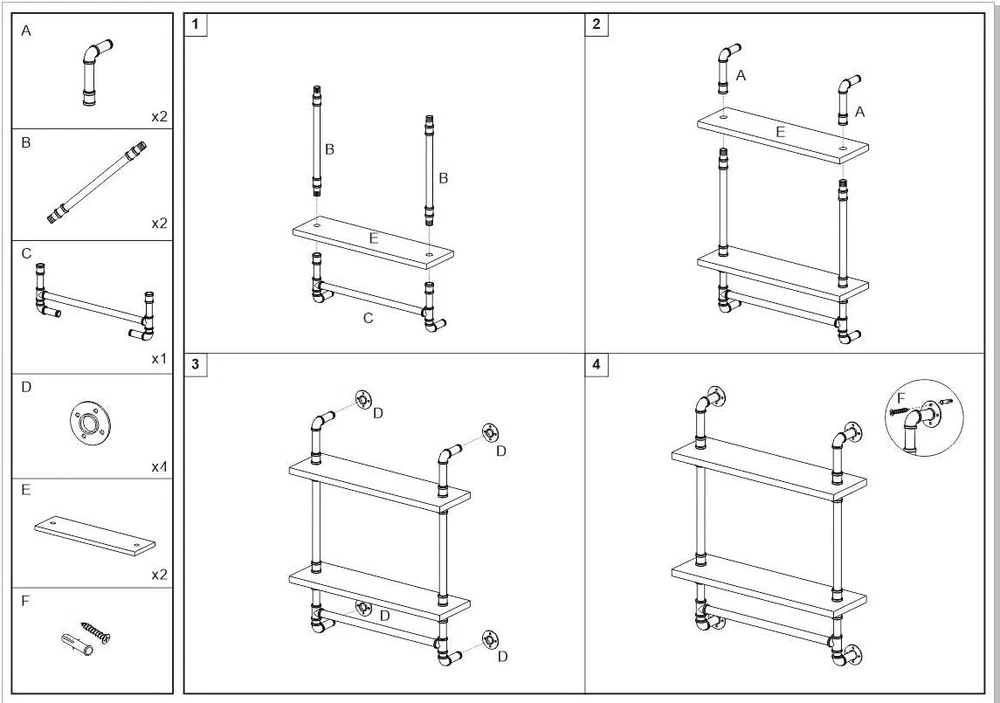 A
x2

B
x2

C
x1

D
x4

E
x2

F

1
B
B
E
C

2
A
A
E

3
D
D
D
D

4
F