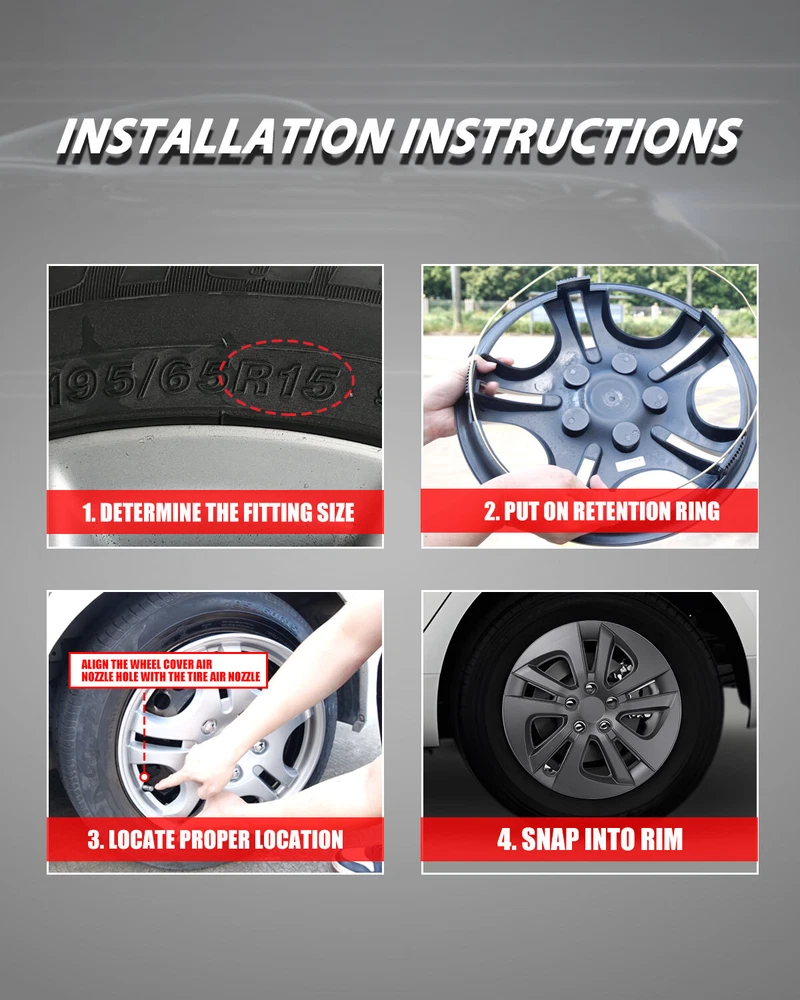 INSTALLATION INSTRUCTIONS

195/65R15

1. DETERMINE THE FITTING SIZE

2. PUT ON RETENTION RING

ALIGN THE WHEEL COVER AIR NOZZLE HOLE WITH THE TIRE AIR NOZZLE

3. LOCATE PROPER LOCATION

4. SNAP INTO RIM