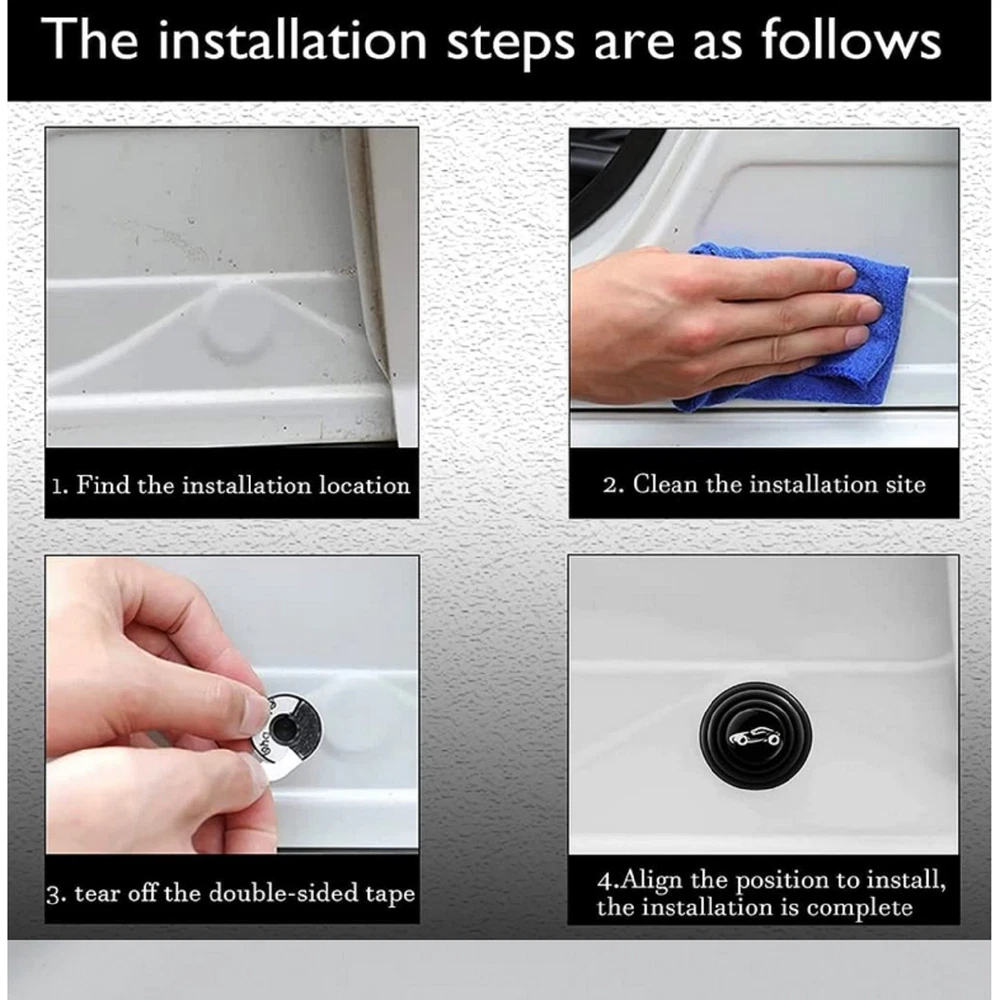 The installation steps are as follows

1. Find the installation location

2. Clean the installation site

3. tear off the double-sided tape

4.Align the position to install, the installation is complete