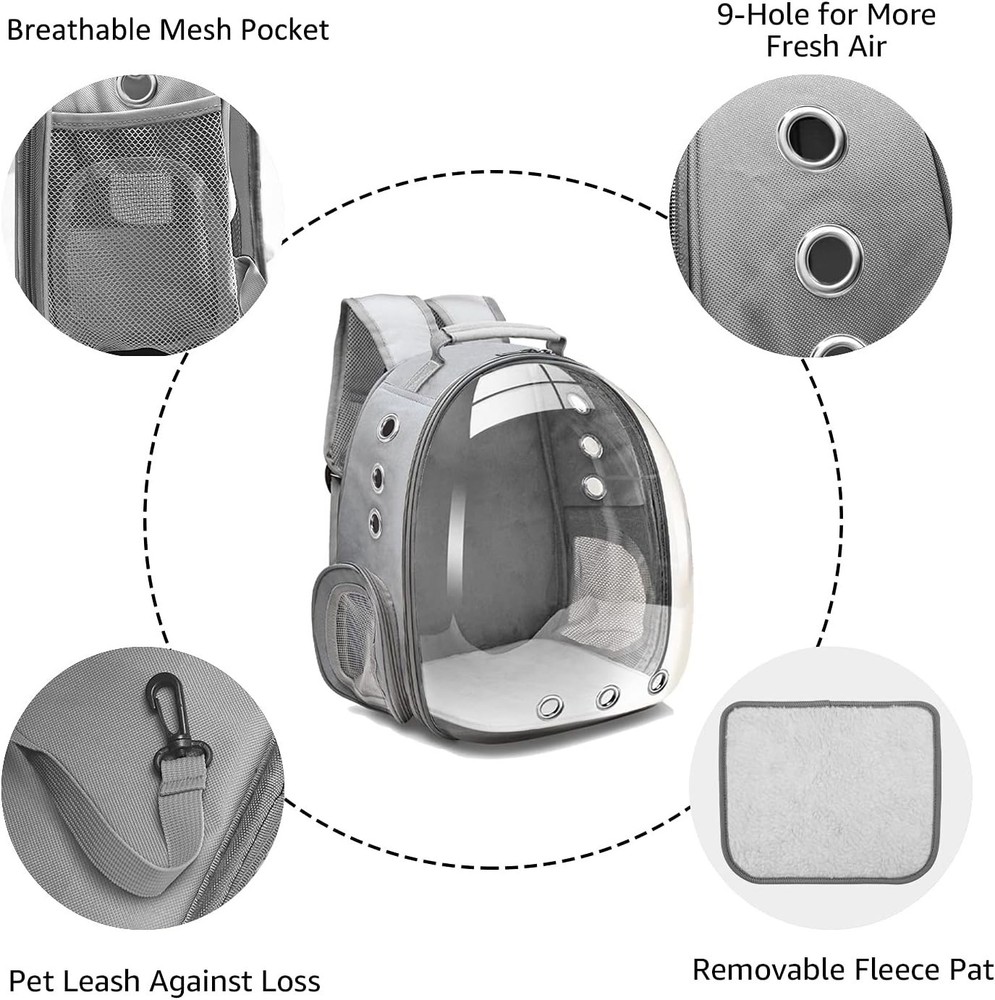 Breathable Mesh Pocket

9-Hole for More Fresh Air

Pet Leash Against Loss

Removable Fleece Pat