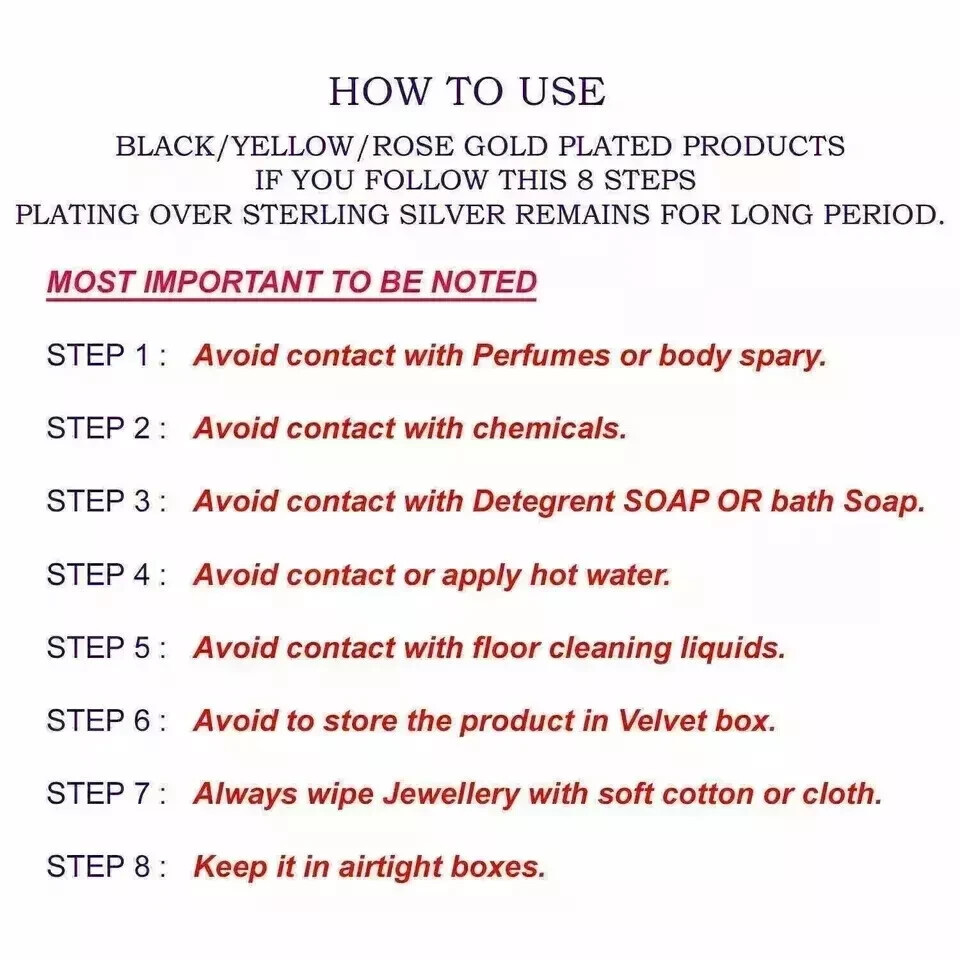 HOW TO USE

BLACK/YELLOW/ROSE GOLD PLATED PRODUCTS
IF YOU FOLLOW THIS 8 STEPS
PLATING OVER STERLING SILVER REMAINS FOR LONG PERIOD.

MOST IMPORTANT TO BE NOTED

STEP 1 : Avoid contact with Perfumes or body spary.

STEP 2 : Avoid contact with chemicals.

STEP 3 : Avoid contact with Detegrent SOAP OR bath Soap.

STEP 4 : Avoid contact or apply hot water.

STEP 5 : Avoid contact with floor cleaning liquids.

STEP 6 : Avoid to store the product in Velvet box.

STEP 7 : Always wipe Jewellery with soft cotton or cloth.

STEP 8 : Keep it in airtight boxes.