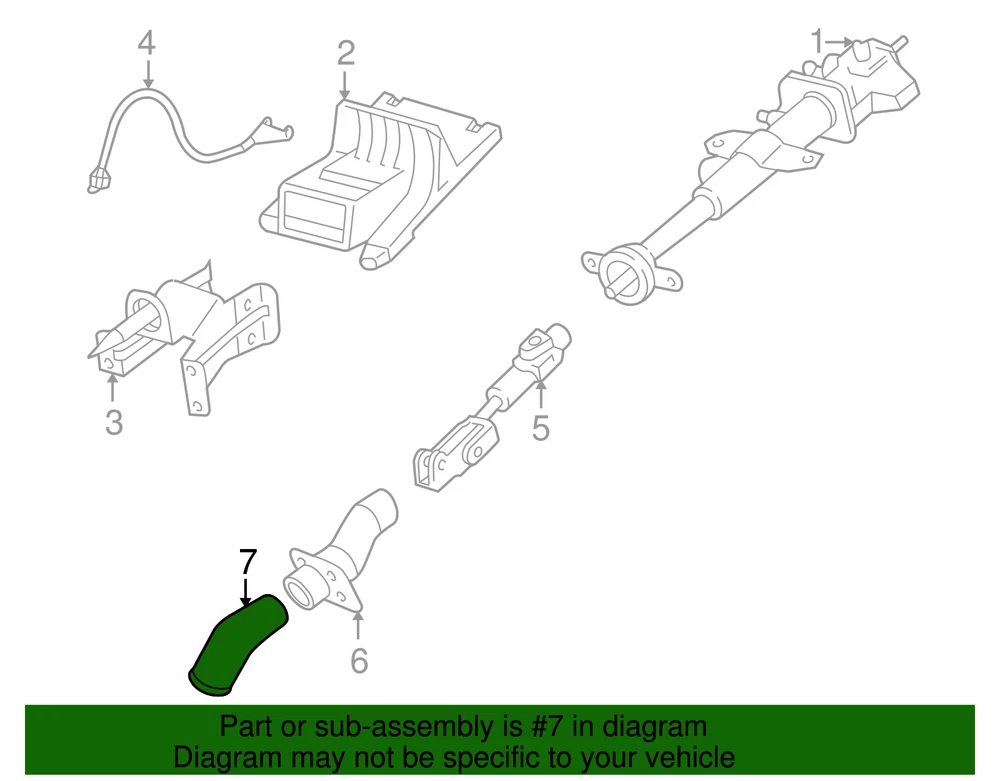 4

2

1

3

5

7

6

Part or sub-assembly is #7 in diagram
Diagram may not be specific to your vehicle