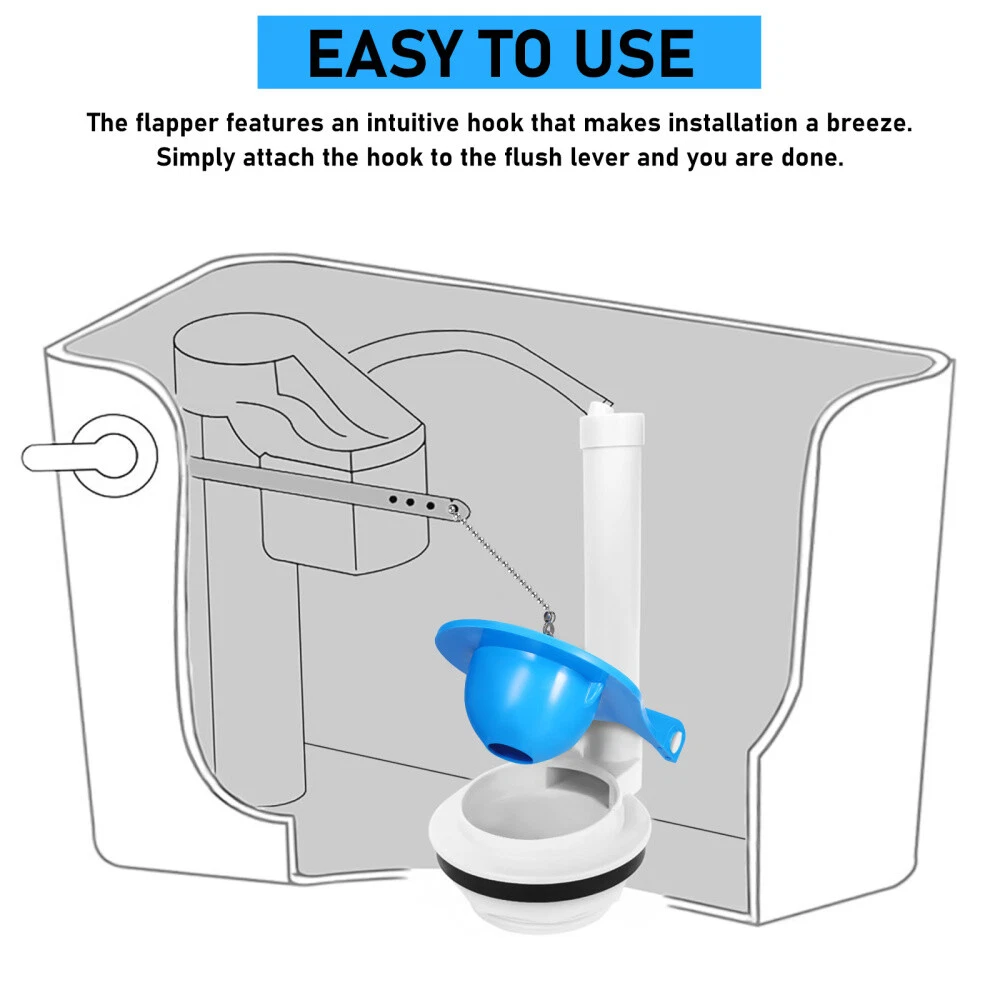 EASY TO USE

The flapper features an intuitive hook that makes installation a breeze. Simply attach the hook to the flush lever and you are done.