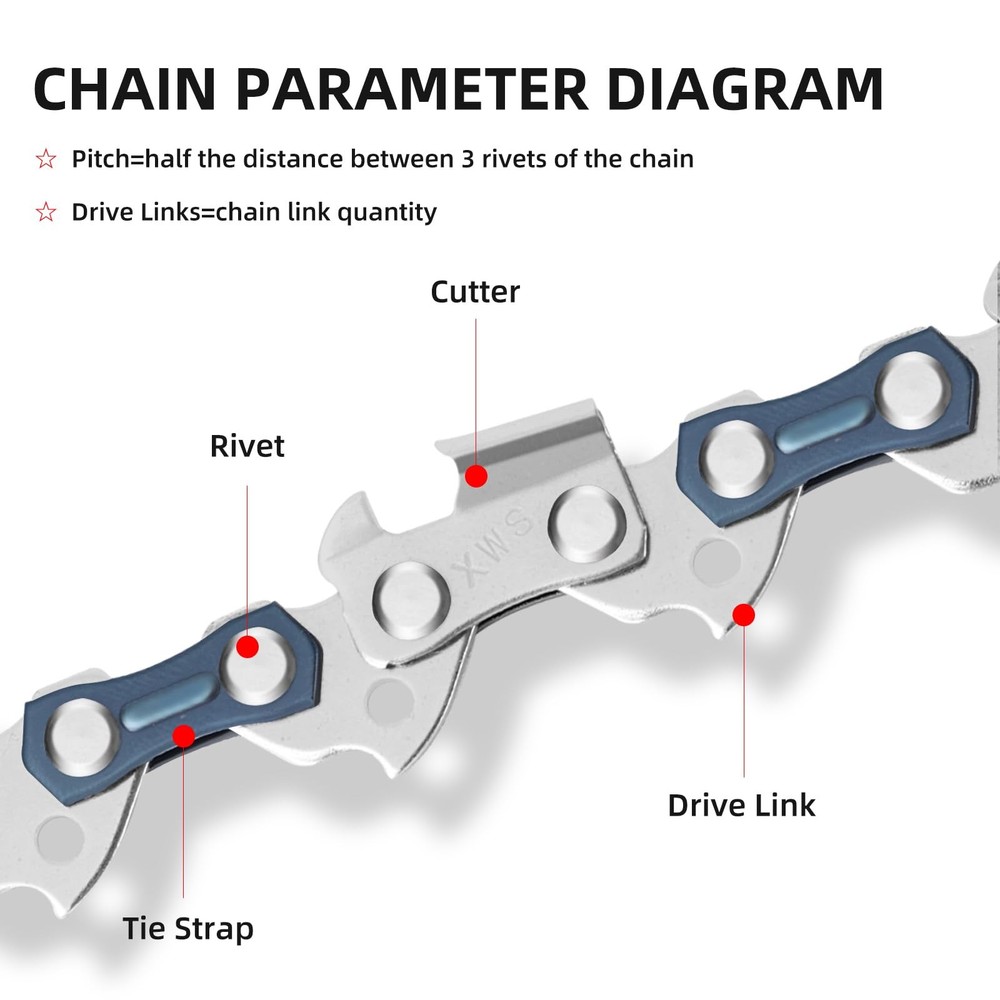 CHAIN PARAMETER DIAGRAM

☆ Pitch=half the distance between 3 rivets of the chain

☆ Drive Links=chain link quantity

Cutter

Rivet

XWS

Drive Link

Tie Strap