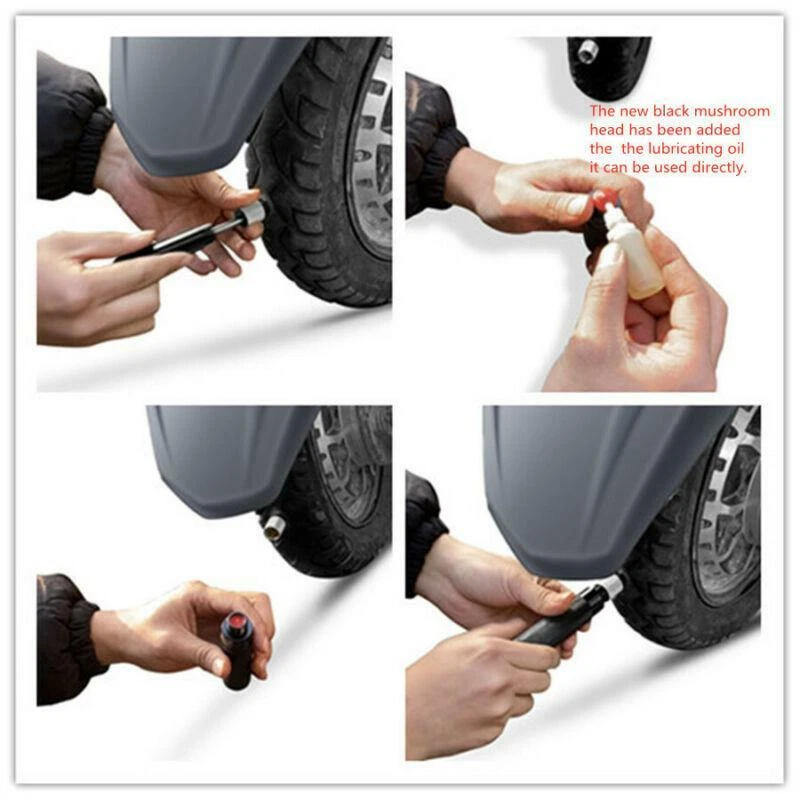 The new black mushroom head has been added the the lubricating oil it can be used directly.