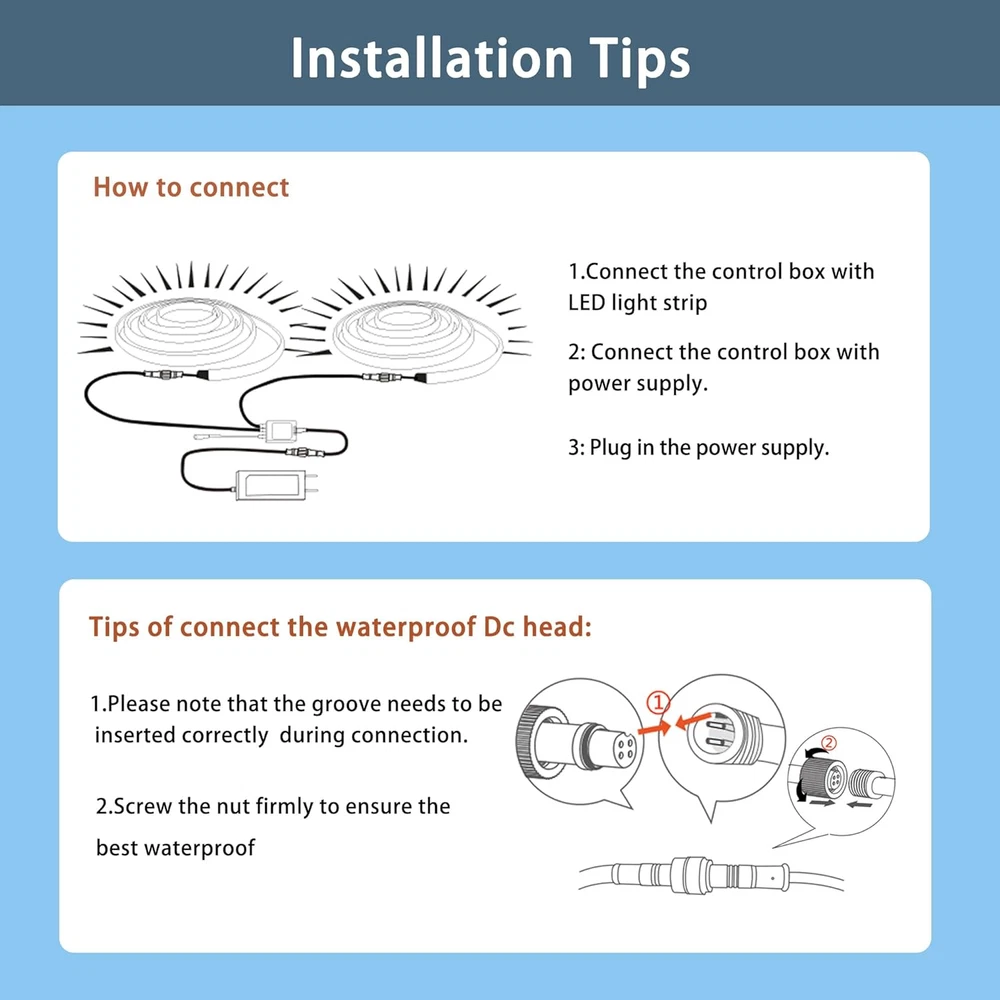 Installation Tips

How to connect

1.Connect the control box with LED light strip

2: Connect the control box with power supply.

3: Plug in the power supply.

Tips of connect the waterproof Dc head:

1.Please note that the groove needs to be inserted correctly during connection.

2.Screw the nut firmly to ensure the best waterproof

①

②