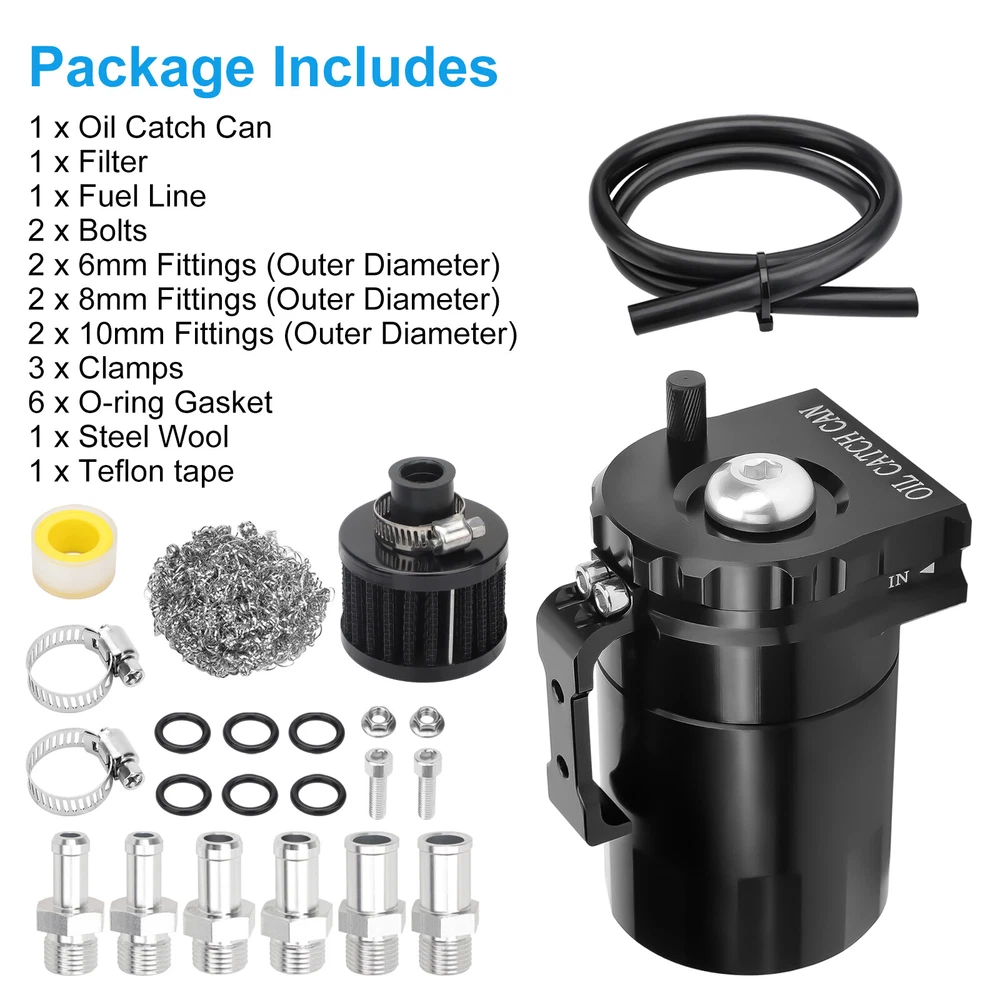 Package Includes

1 x Oil Catch Can
1 x Filter
1 x Fuel Line
2 x Bolts
2 x 6mm Fittings (Outer Diameter)
2 x 8mm Fittings (Outer Diameter)
2 x 10mm Fittings (Outer Diameter)
3 x Clamps
6 x O-ring Gasket
1 x Steel Wool
1 x Teflon tape

OIL CATCH CAN
IN