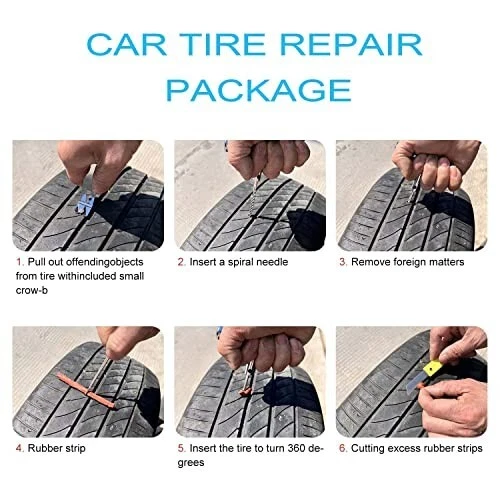 CAR TIRE REPAIR PACKAGE

1. Pull out offendingobjects from tire withincluded small crow-b

2. Insert a spiral needle

3. Remove foreign matters

4. Rubber strip

5. Insert the tire to turn 360 degrees

6. Cutting excess rubber strips