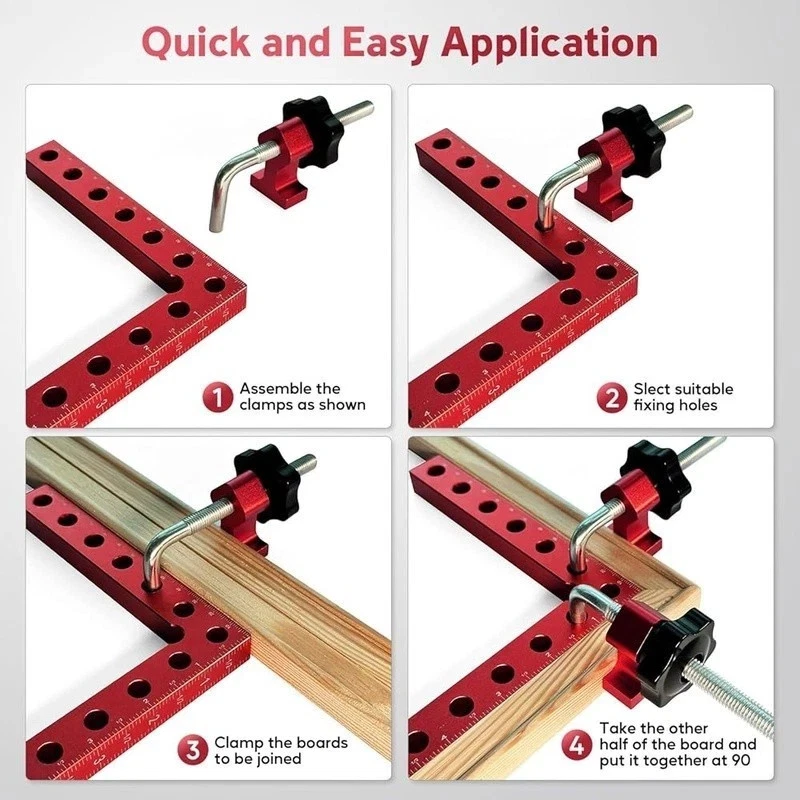 Quick and Easy Application

1 Assemble the clamps as shown

2 Slect suitable fixing holes

3 Clamp the boards to be joined

4 Take the other half of the board and put it together at 90