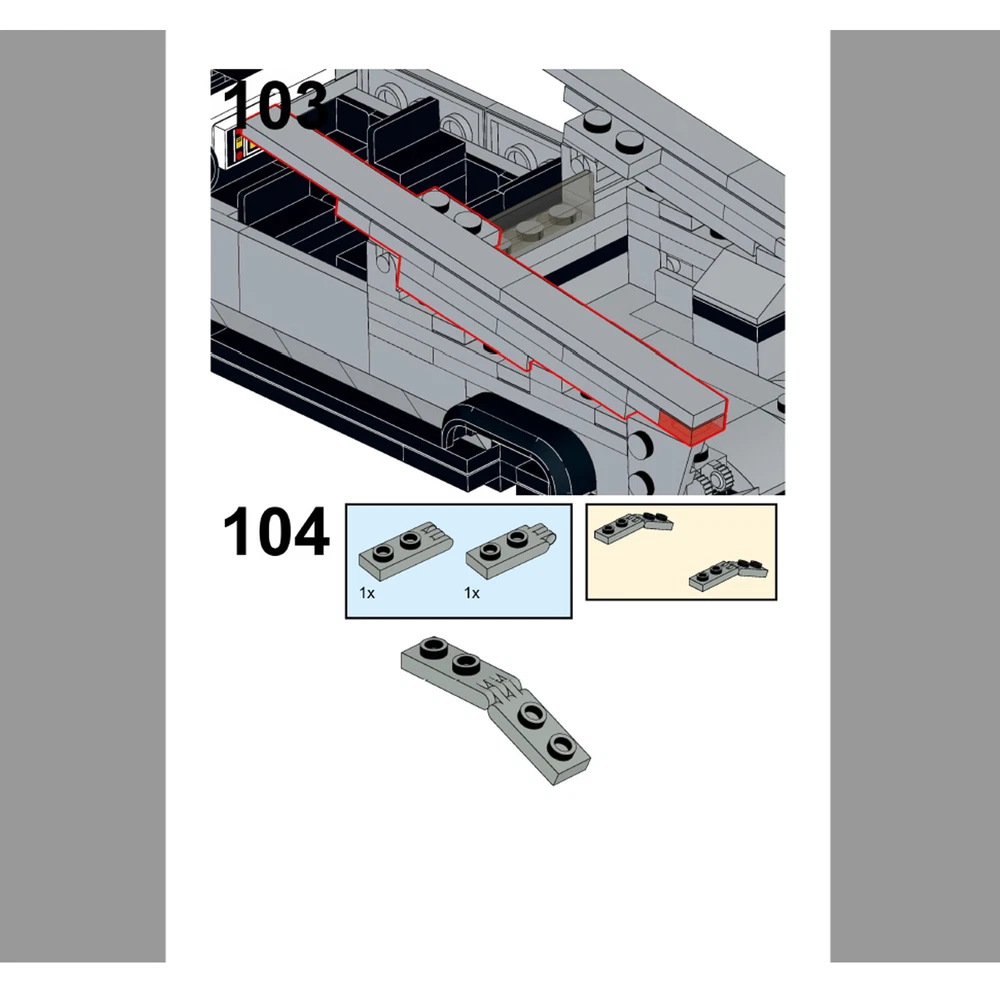 103

104

1x

1x