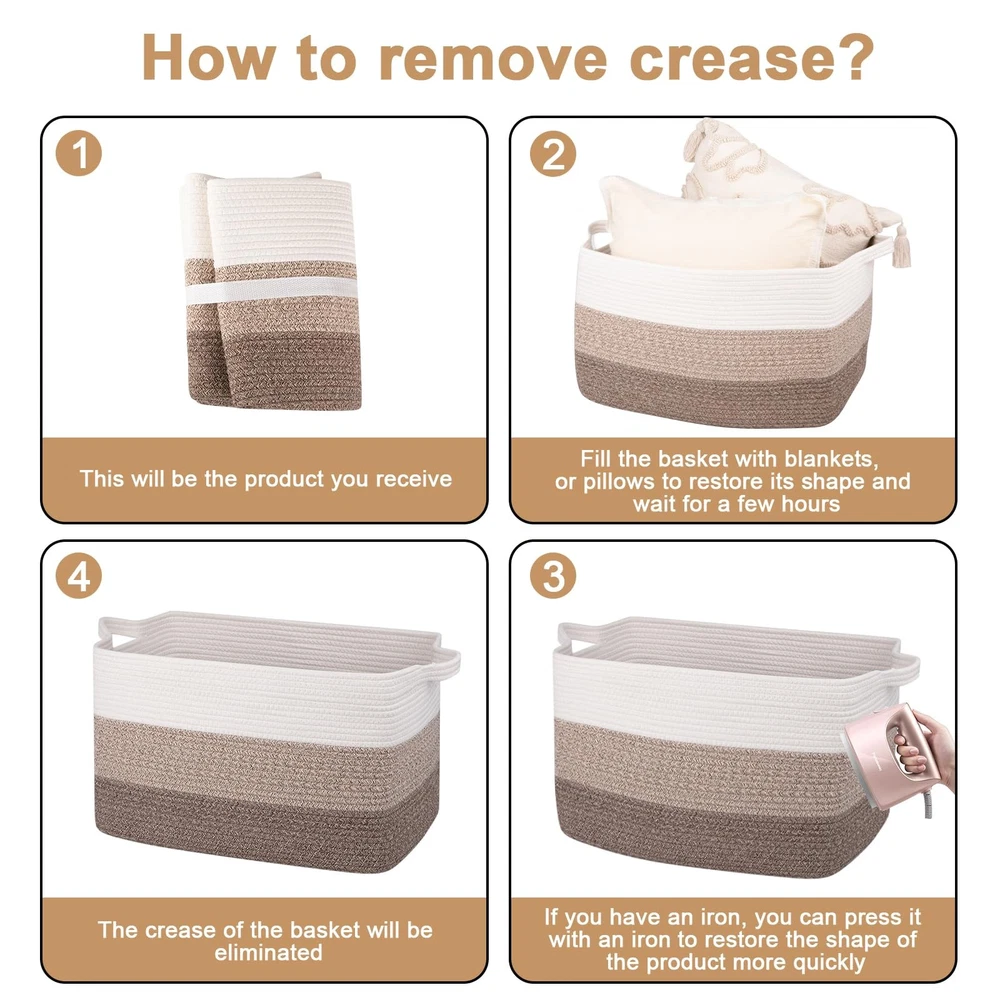 How to remove crease?

1

This will be the product you receive

2

Fill the basket with blankets, or pillows to restore its shape and wait for a few hours

4

The crease of the basket will be eliminated

3

If you have an iron, you can press it with an iron to restore the shape of the product more quickly