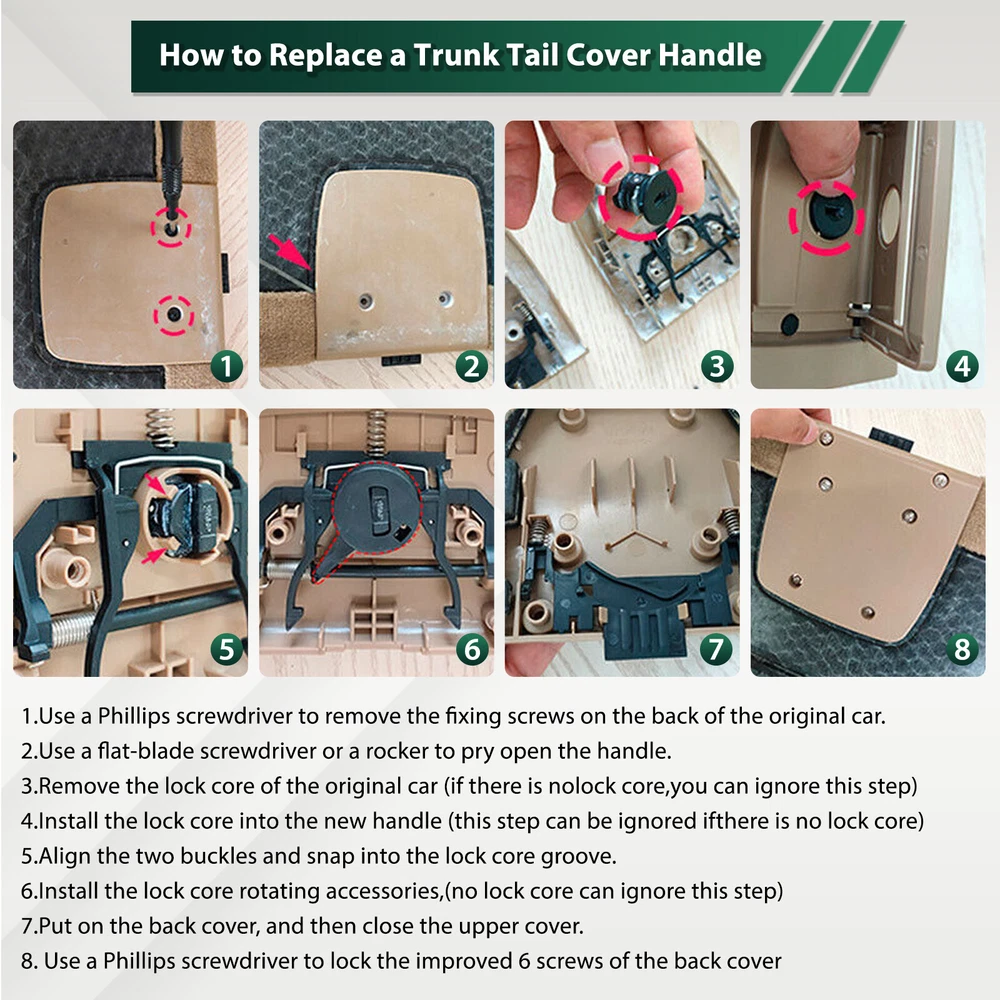 How to Replace a Trunk Tail Cover Handle

1

2

3

4

5

6

7

8

1.Use a Phillips screwdriver to remove the fixing screws on the back of the original car.
2.Use a flat-blade screwdriver or a rocker to pry open the handle.
3.Remove the lock core of the original car (if there is nolock core,you can ignore this step)
4.Install the lock core into the new handle (this step can be ignored ifthere is no lock core)
5.Align the two buckles and snap into the lock core groove.
6.Install the lock core rotating accessories,(no lock core can ignore this step)
7.Put on the back cover, and then close the upper cover.
8. Use a Phillips screwdriver to lock the improved 6 screws of the back cover