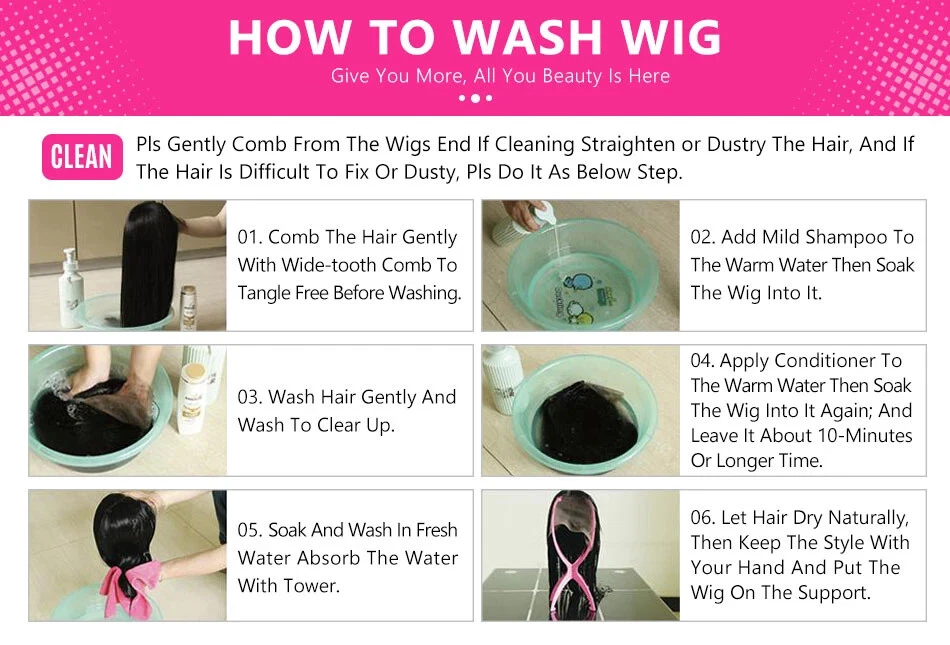 HOW TO WASH WIG
Give You More, All You Beauty Is Here

CLEAN Pls Gently Comb From The Wigs End If Cleaning Straighten or Dustry The Hair, And If The Hair Is Difficult To Fix Or Dusty, Pls Do It As Below Step.

01. Comb The Hair Gently With Wide-tooth Comb To Tangle Free Before Washing.

02. Add Mild Shampoo To The Warm Water Then Soak The Wig Into It.

03. Wash Hair Gently And Wash To Clear Up.

04. Apply Conditioner To The Warm Water Then Soak The Wig Into It Again; And Leave It About 10-Minutes Or Longer Time.

05. Soak And Wash In Fresh Water Absorb The Water With Tower.

06. Let Hair Dry Naturally, Then Keep The Style With Your Hand And Put The Wig On The Support.