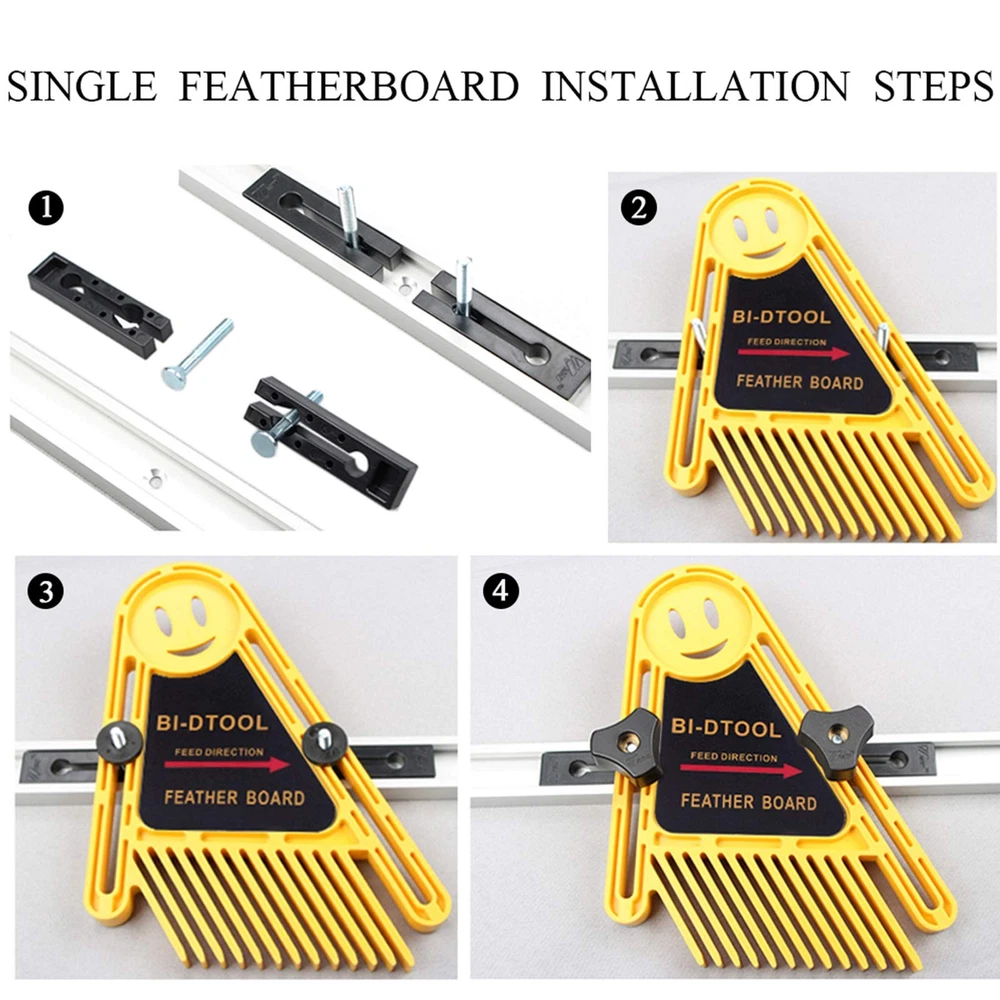 SINGLE FEATHERBOARD INSTALLATION STEPS

1

2

BI-DTOOL
FEED DIRECTION
FEATHER BOARD

3

BI-DTOOL
FEED DIRECTION
FEATHER BOARD

4

BI-DTOOL
FEED DIRECTION
FEATHER BOARD