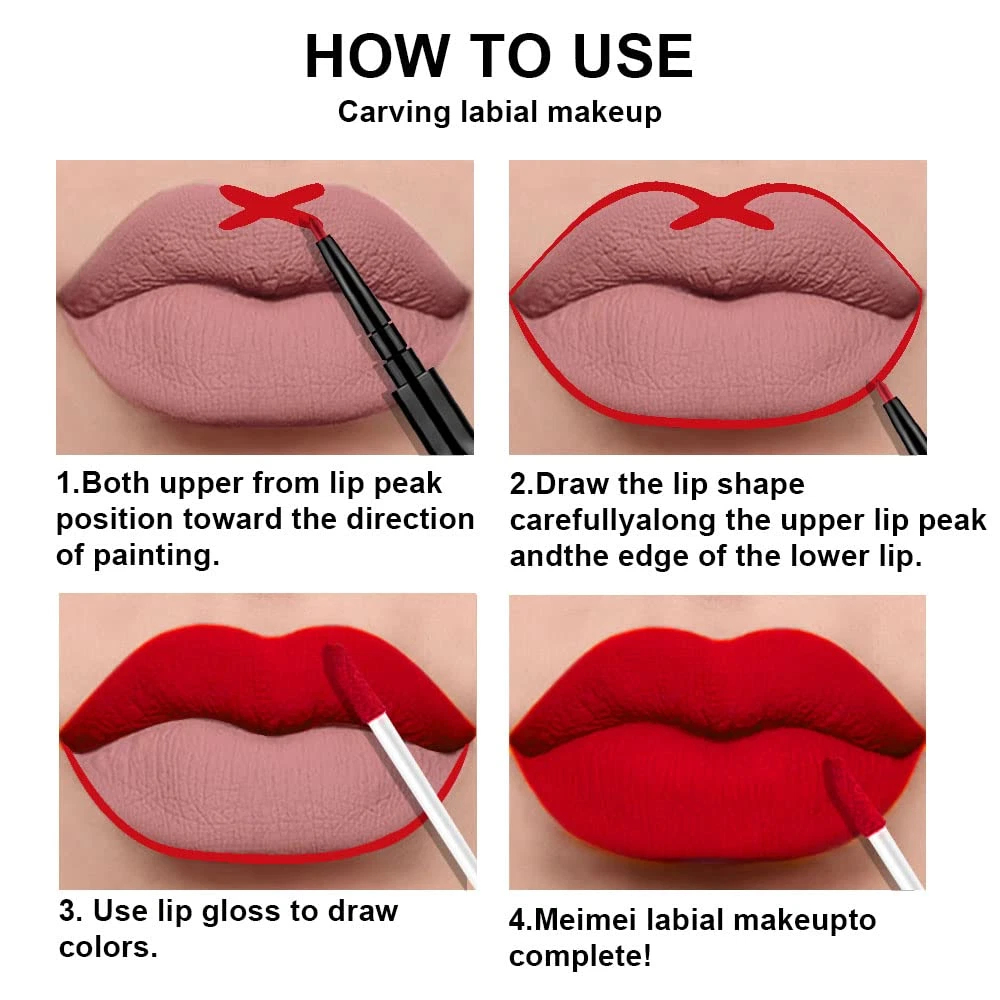 HOW TO USE
Carving labial makeup

1.Both upper from lip peak position toward the direction of painting.

2.Draw the lip shape carefullyalong the upper lip peak andthe edge of the lower lip.

3. Use lip gloss to draw colors.

4.Meimei labial makeupto complete!