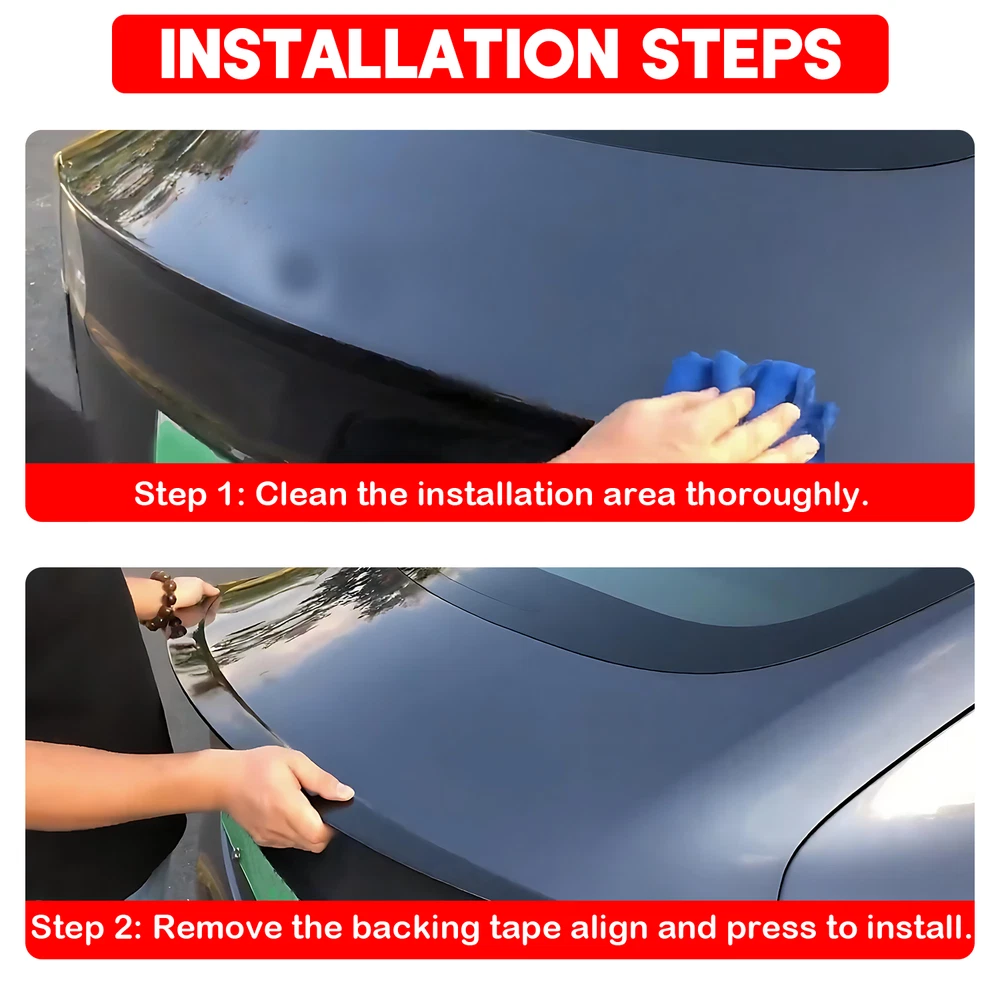 INSTALLATION STEPS

Step 1: Clean the installation area thoroughly.

Step 2: Remove the backing tape align and press to install.