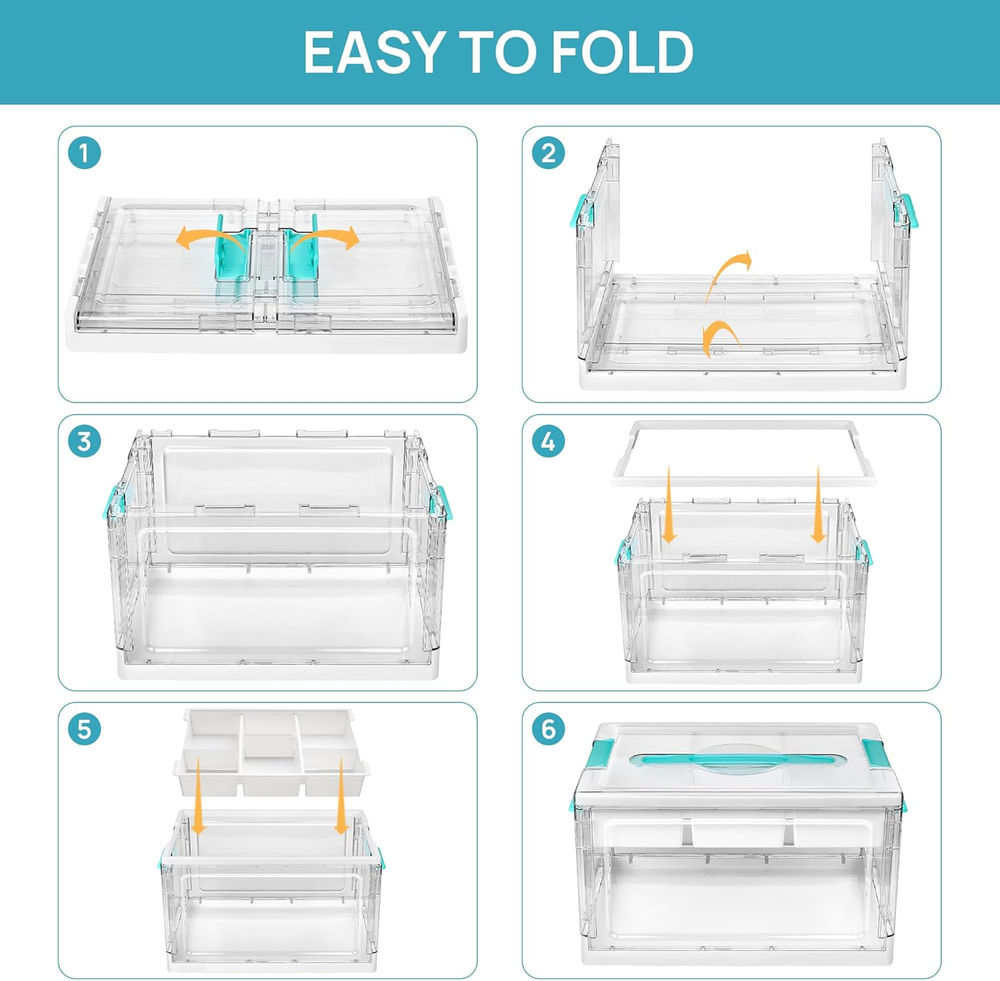 EASY TO FOLD

1

2

3

4

5

6