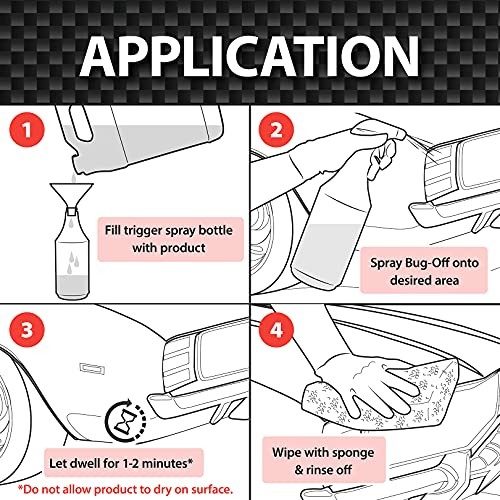 APPLICATION

1

Fill trigger spray bottle with product

2

Spray Bug-Off onto desired area

3

Let dwell for 1-2 minutes*

*Do not allow product to dry on surface.

4

Wipe with sponge & rinse off