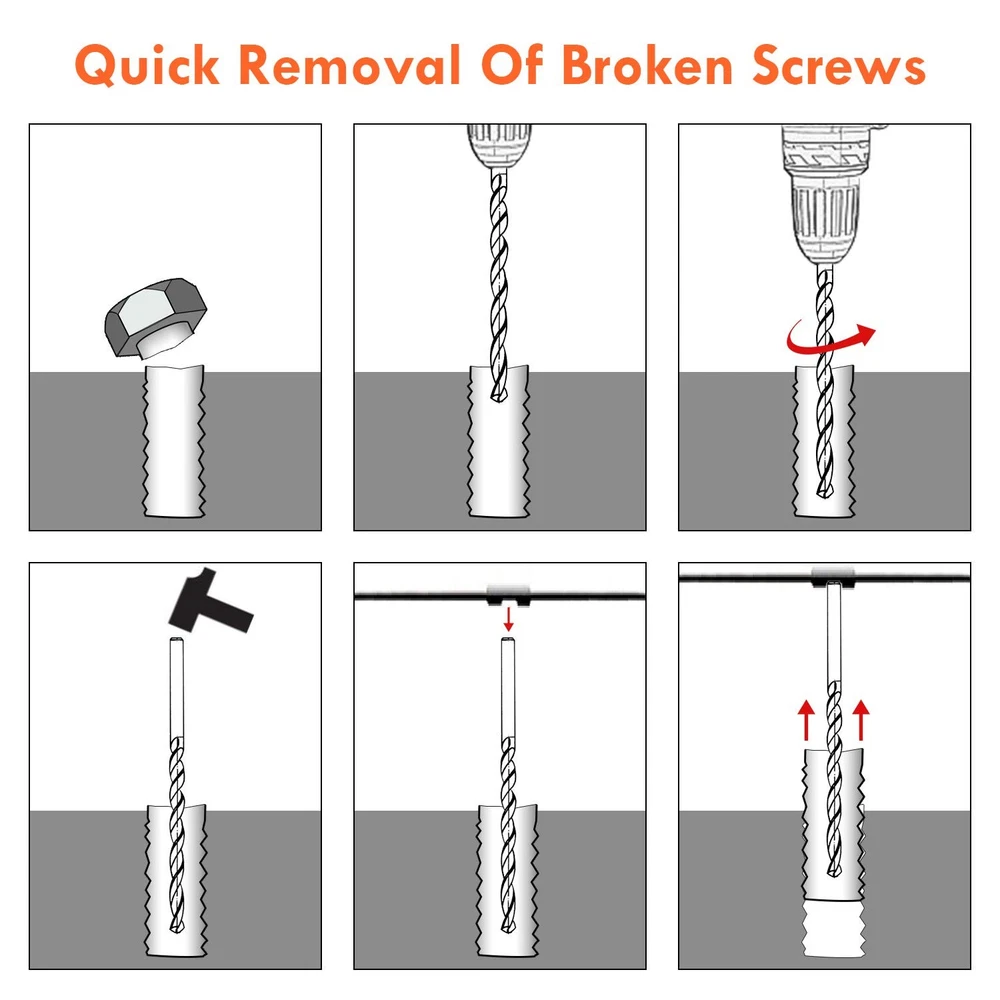 Quick Removal Of Broken Screws