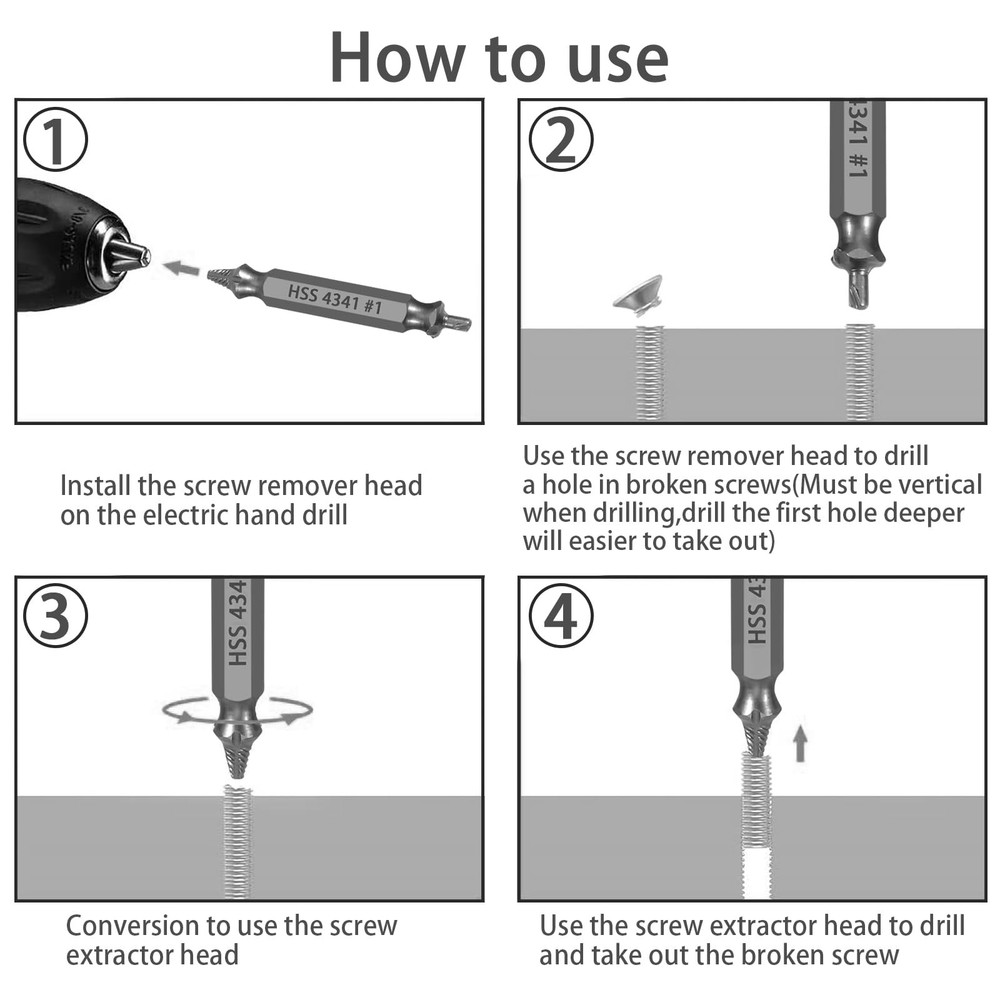 How to use

①

HSS 4341 #1

Install the screw remover head on the electric hand drill

②

4341 #1

Use the screw remover head to drill a hole in broken screws(Must be vertical when drilling,drill the first hole deeper will easier to take out)

③

HSS 434

Conversion to use the screw extractor head

④

HSS 43

Use the screw extractor head to drill and take out the broken screw