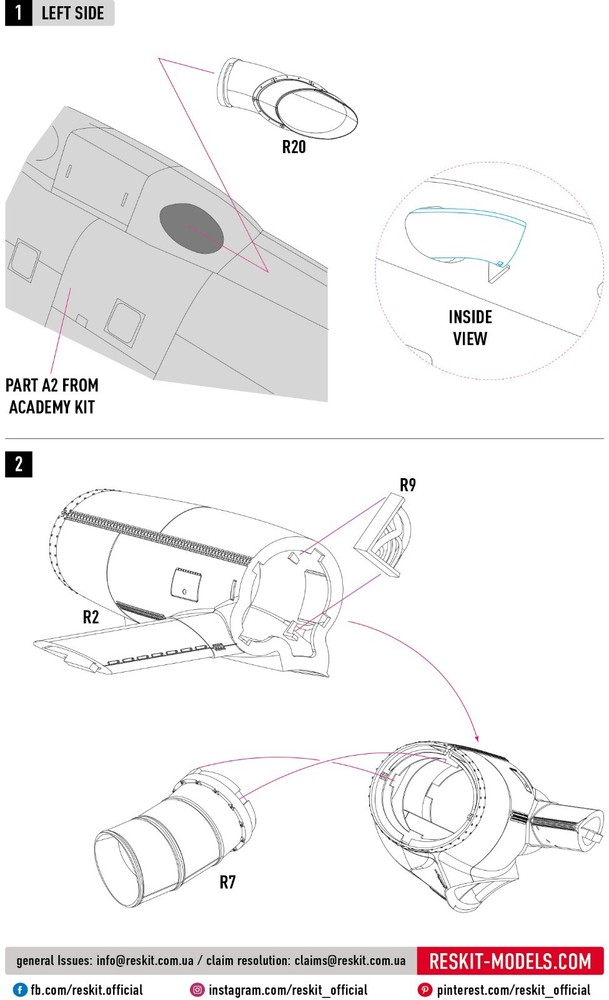 1 LEFT SIDE

R20

INSIDE VIEW

PART A2 FROM ACADEMY KIT

2

R9

R2

R7

general Issues: info@reskit.com.ua / claim resolution: claims@reskit.com.ua

RESKIT-MODELS.COM

fb.com/reskit.official

instagram.com/reskit_official

pinterest.com/reskit_official