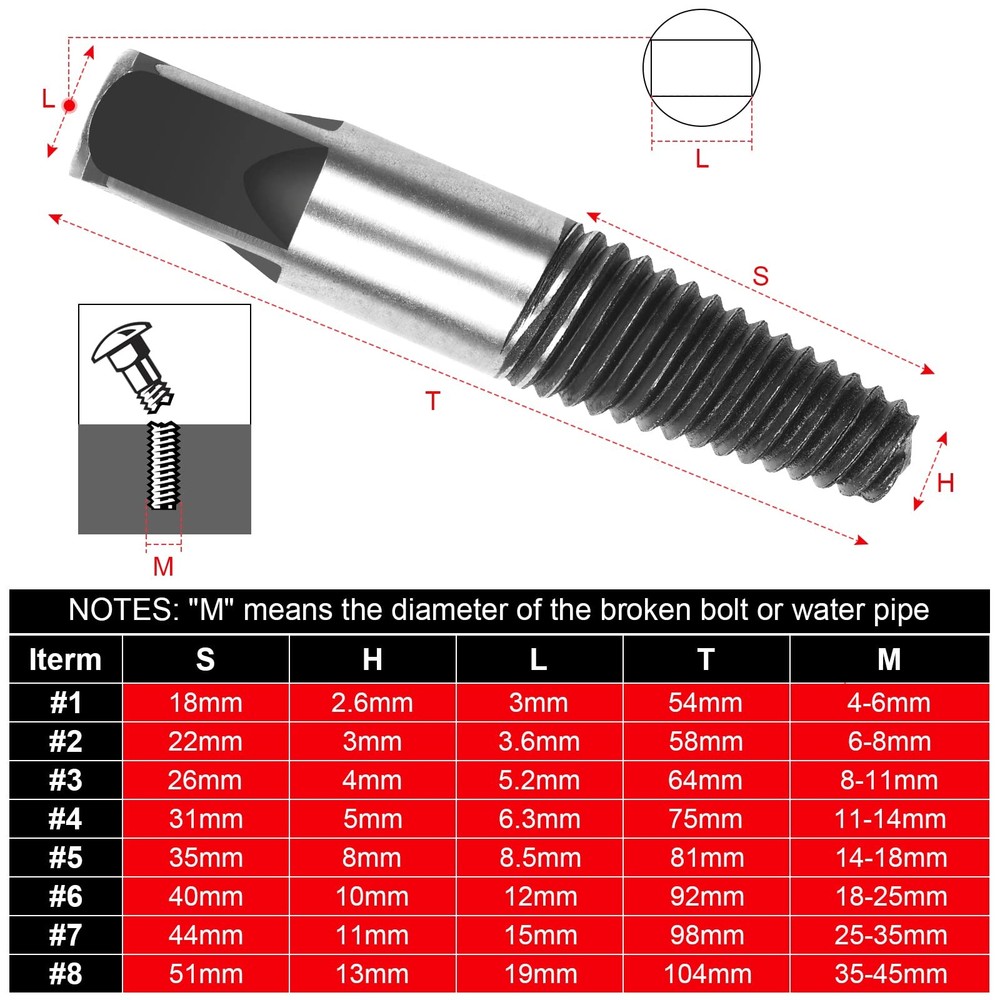 L

L

S

T

H

M

NOTES: "M" means the diameter of the broken bolt or water pipe

| Iterm | S | H | L | T | M |
|---|---|---|---|---|---|
| #1 | 18mm | 2.6mm | 3mm | 54mm | 4-6mm |
| #2 | 22mm | 3mm | 3.6mm | 58mm | 6-8mm |
| #3 | 26mm | 4mm | 5.2mm | 64mm | 8-11mm |
| #4 | 31mm | 5mm | 6.3mm | 75mm | 11-14mm |
| #5 | 35mm | 8mm | 8.5mm | 81mm | 14-18mm |
| #6 | 40mm | 10mm | 12mm | 92mm | 18-25mm |
| #7 | 44mm | 11mm | 15mm | 98mm | 25-35mm |
| #8 | 51mm | 13mm | 19mm | 104mm | 35-45mm |