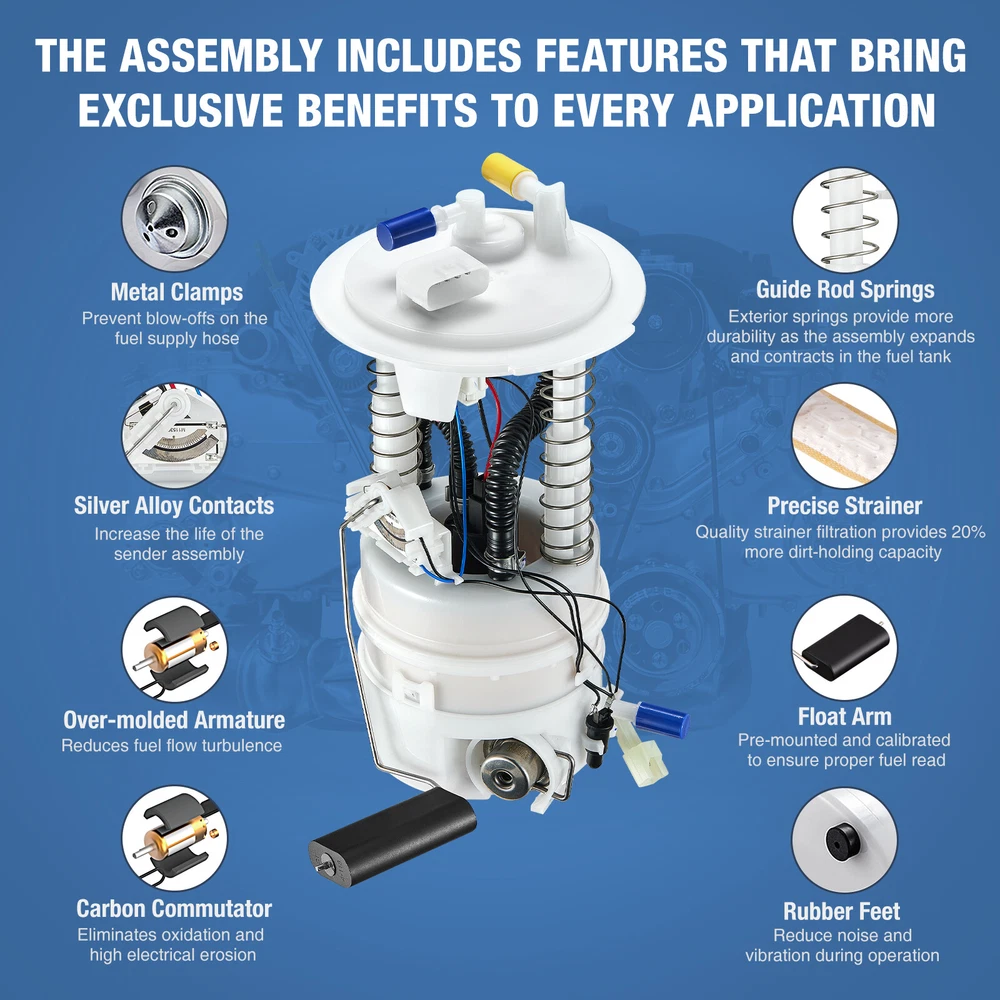 THE ASSEMBLY INCLUDES FEATURES THAT BRING EXCLUSIVE BENEFITS TO EVERY APPLICATION

Metal Clamps
Prevent blow-offs on the fuel supply hose

Silver Alloy Contacts
Increase the life of the sender assembly

Over-molded Armature
Reduces fuel flow turbulence

Carbon Commutator
Eliminates oxidation and high electrical erosion

Guide Rod Springs
Exterior springs provide more durability as the assembly expands and contracts in the fuel tank

Precise Strainer
Quality strainer filtration provides 20% more dirt-holding capacity

Float Arm
Pre-mounted and calibrated to ensure proper fuel read

Rubber Feet
Reduce noise and vibration during operation