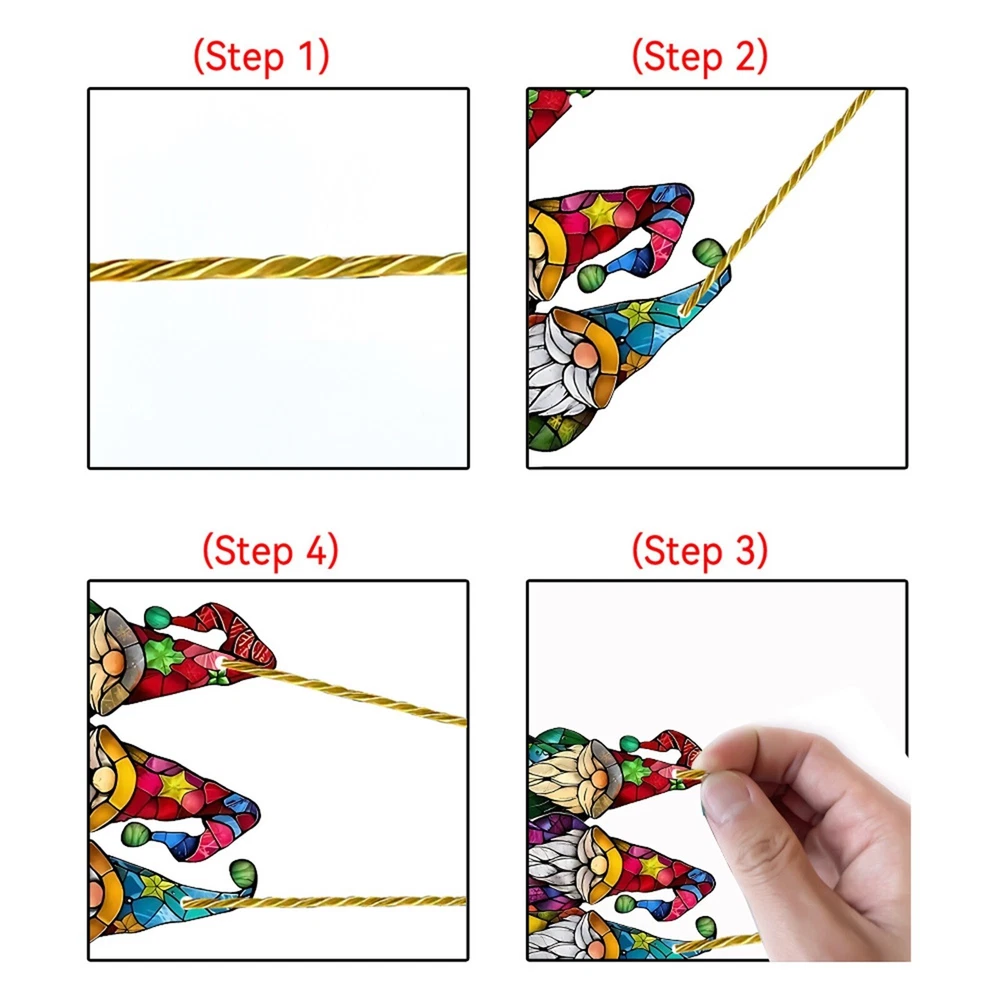 (Step 1)

(Step 2)

(Step 4)

(Step 3)