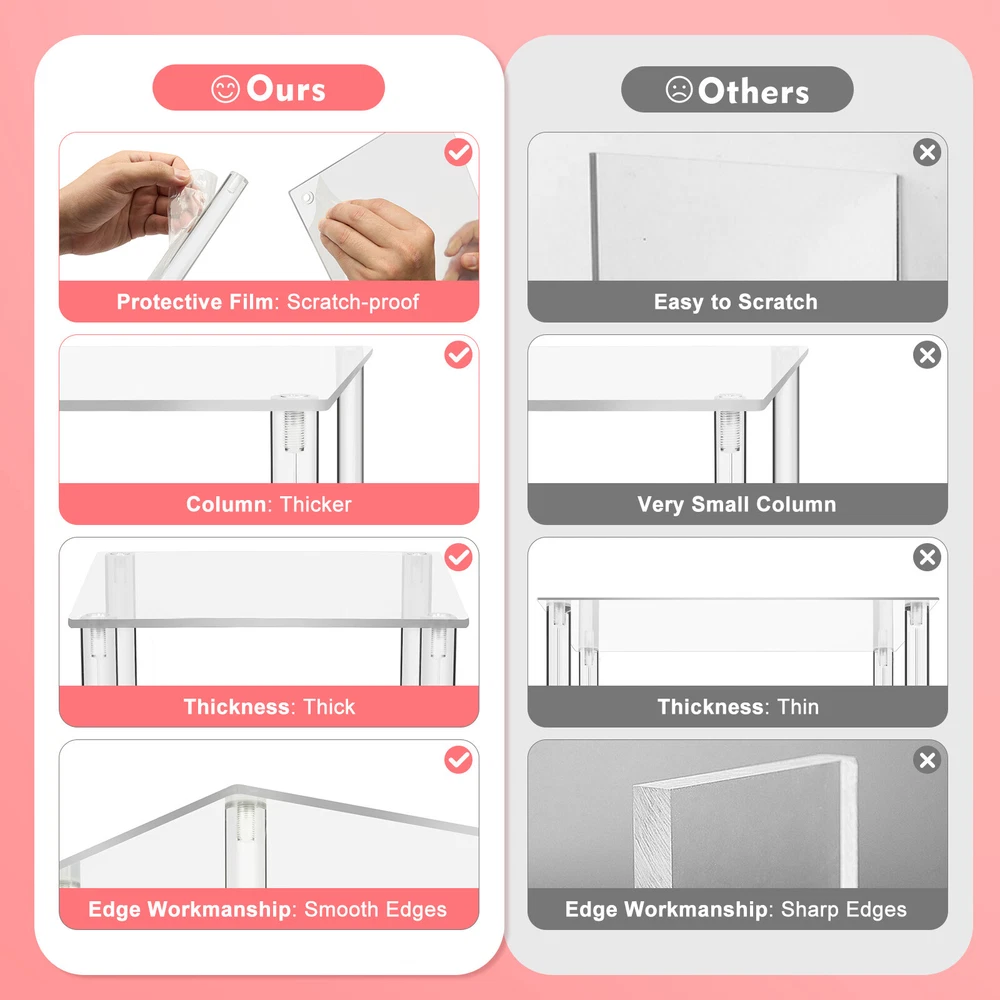 Ours

Protective Film: Scratch-proof

Column: Thicker

Thickness: Thick

Edge Workmanship: Smooth Edges

Others

Easy to Scratch

Very Small Column

Thickness: Thin

Edge Workmanship: Sharp Edges