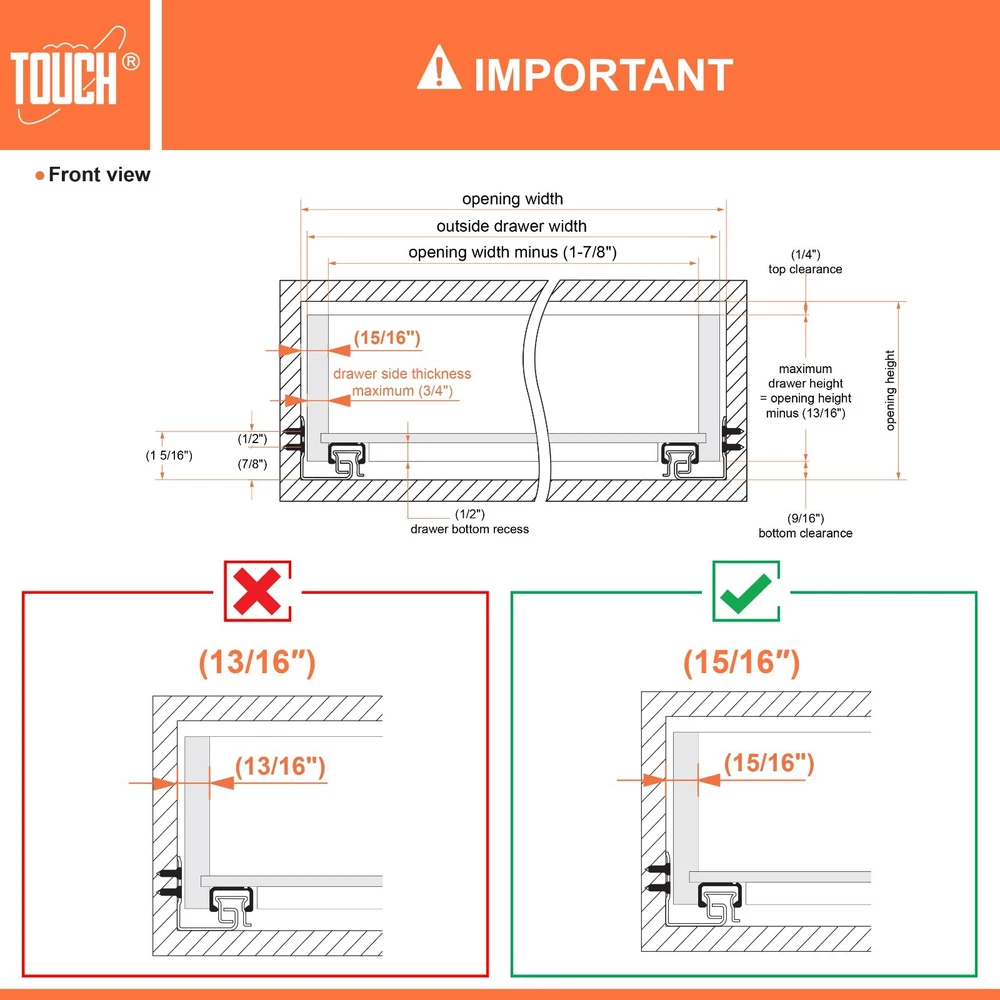 TOUCH®

IMPORTANT

Front view

opening width

outside drawer width

opening width minus (1-7/8")

(1/4")
top clearance

(15/16")

drawer side thickness
maximum (3/4")

maximum
drawer height
= opening height
minus (13/16")

opening height

(1/2")

(1 5/16")

(7/8")

(1/2")
drawer bottom recess

(9/16")
bottom clearance

(13/16")

(13/16")

(15/16")

(15/16")