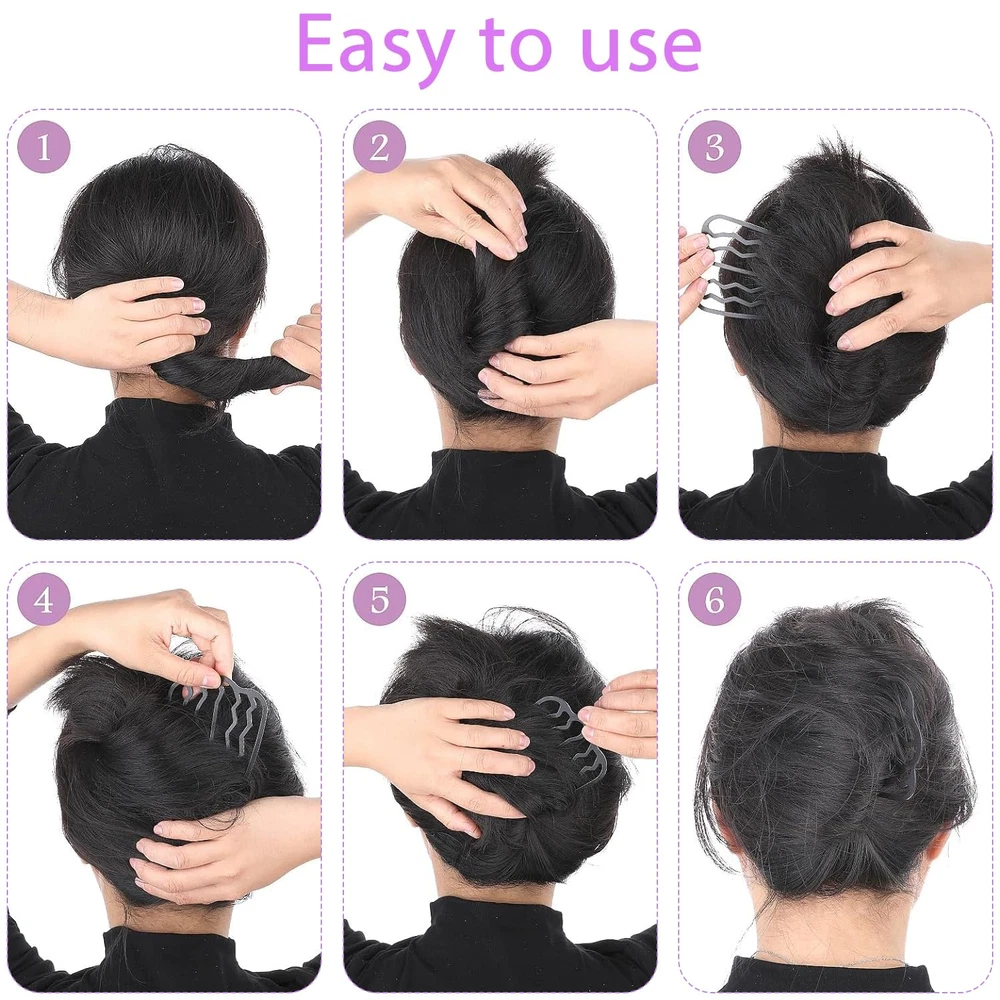 Easy to use

1

2

3

4

5

6