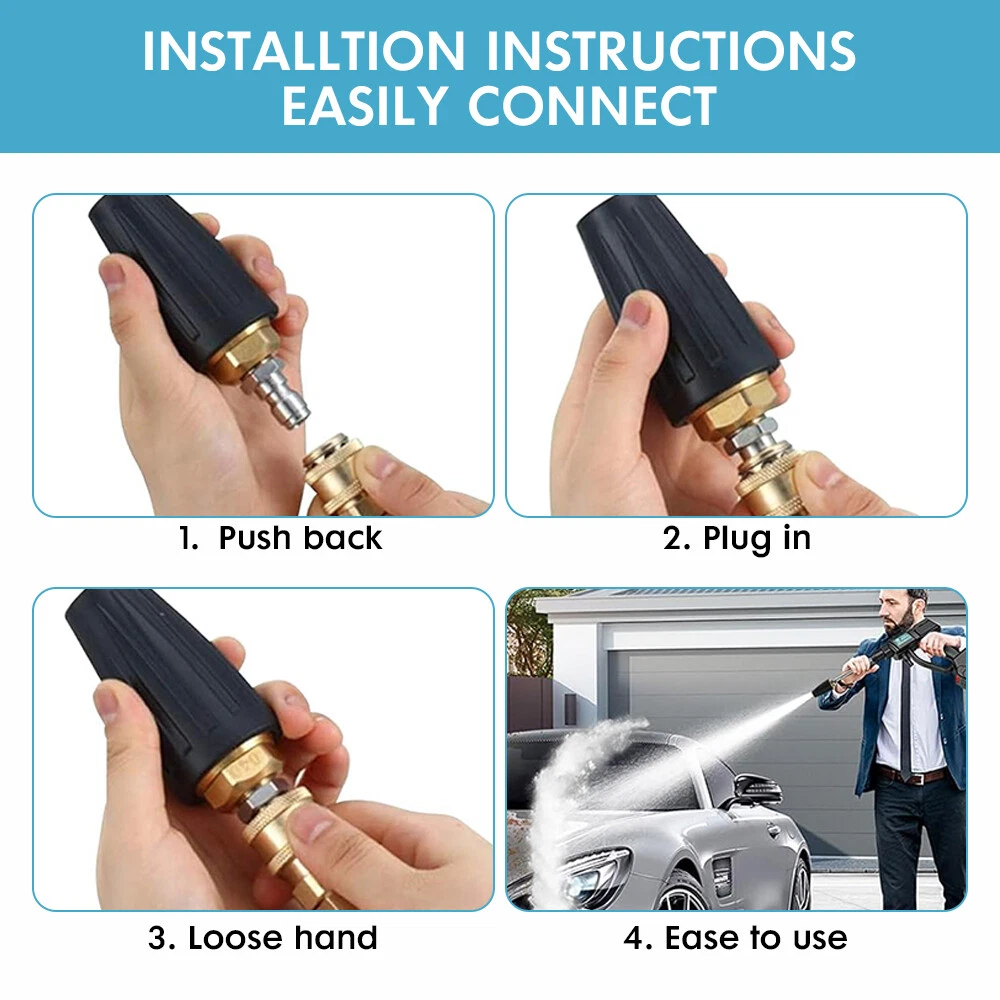 INSTALLTION INSTRUCTIONS
EASILY CONNECT

1. Push back

2. Plug in

3. Loose hand

4. Ease to use