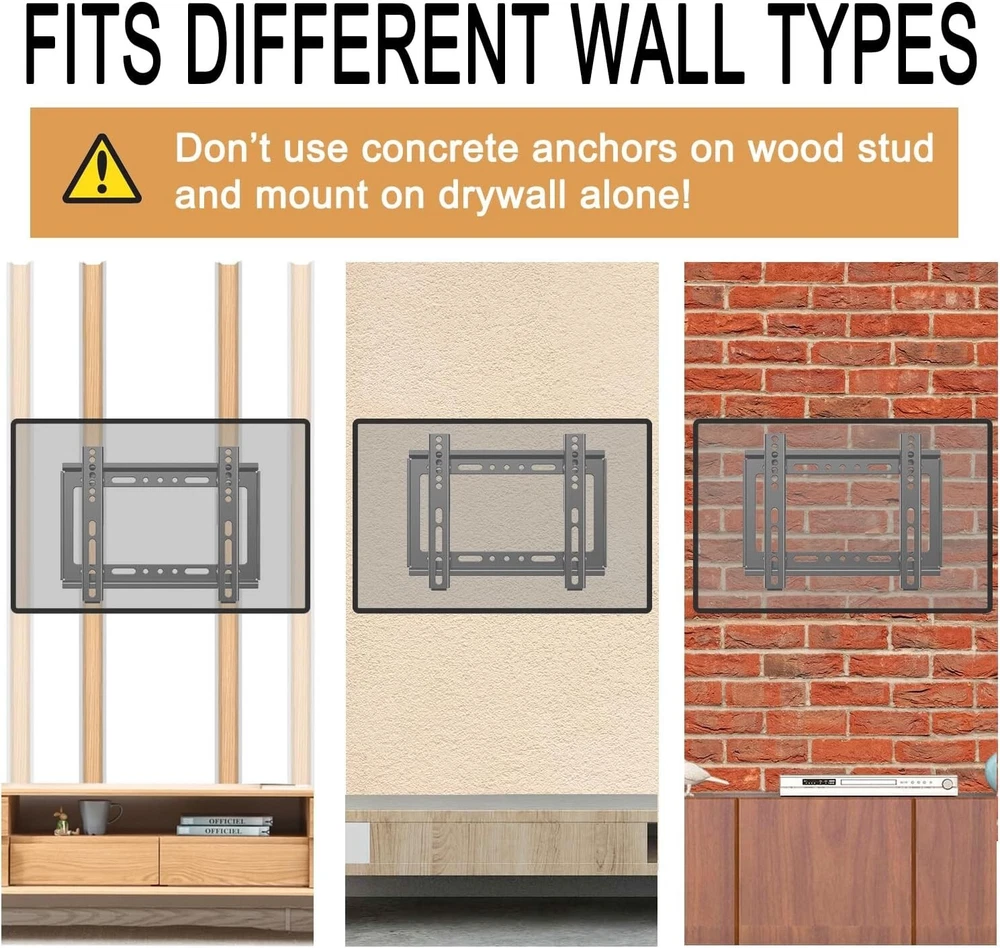 FITS DIFFERENT WALL TYPES

Don't use concrete anchors on wood stud and mount on drywall alone!

OFFICIEL
OFFICIEL