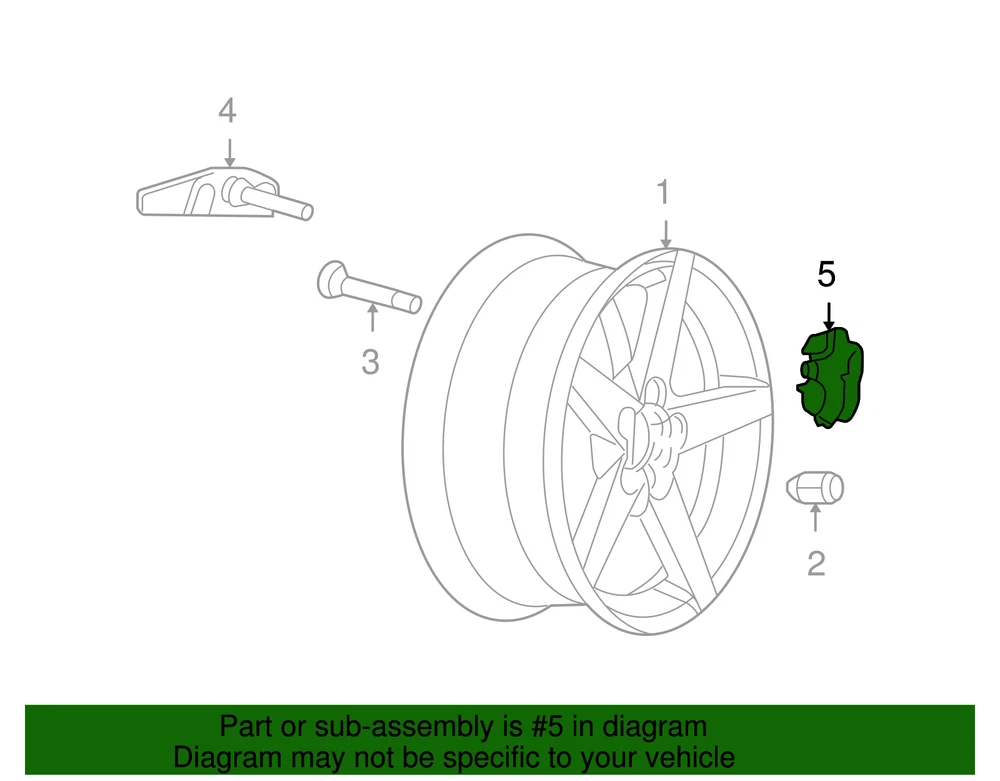 4

1

5

3

2

Part or sub-assembly is #5 in diagram
Diagram may not be specific to your vehicle