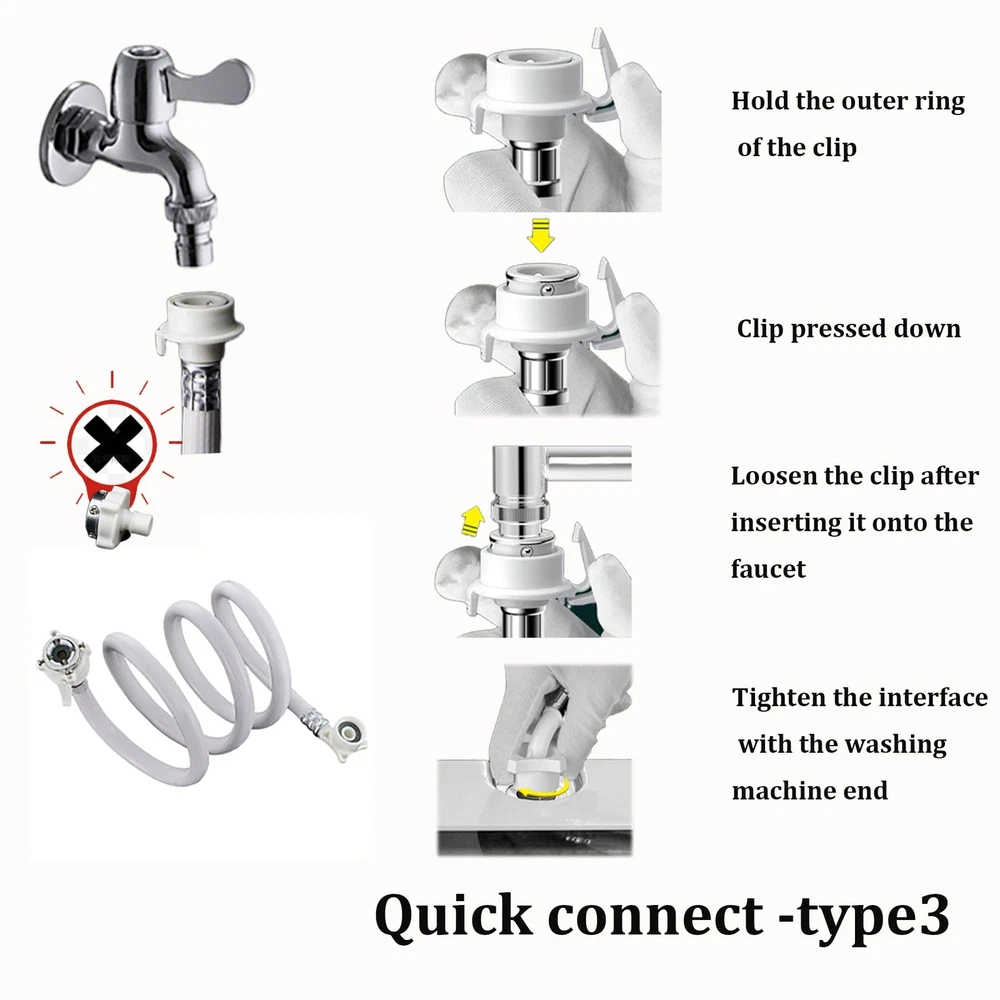 Hold the outer ring of the clip

Clip pressed down

Loosen the clip after inserting it onto the faucet

Tighten the interface with the washing machine end

Quick connect -type3