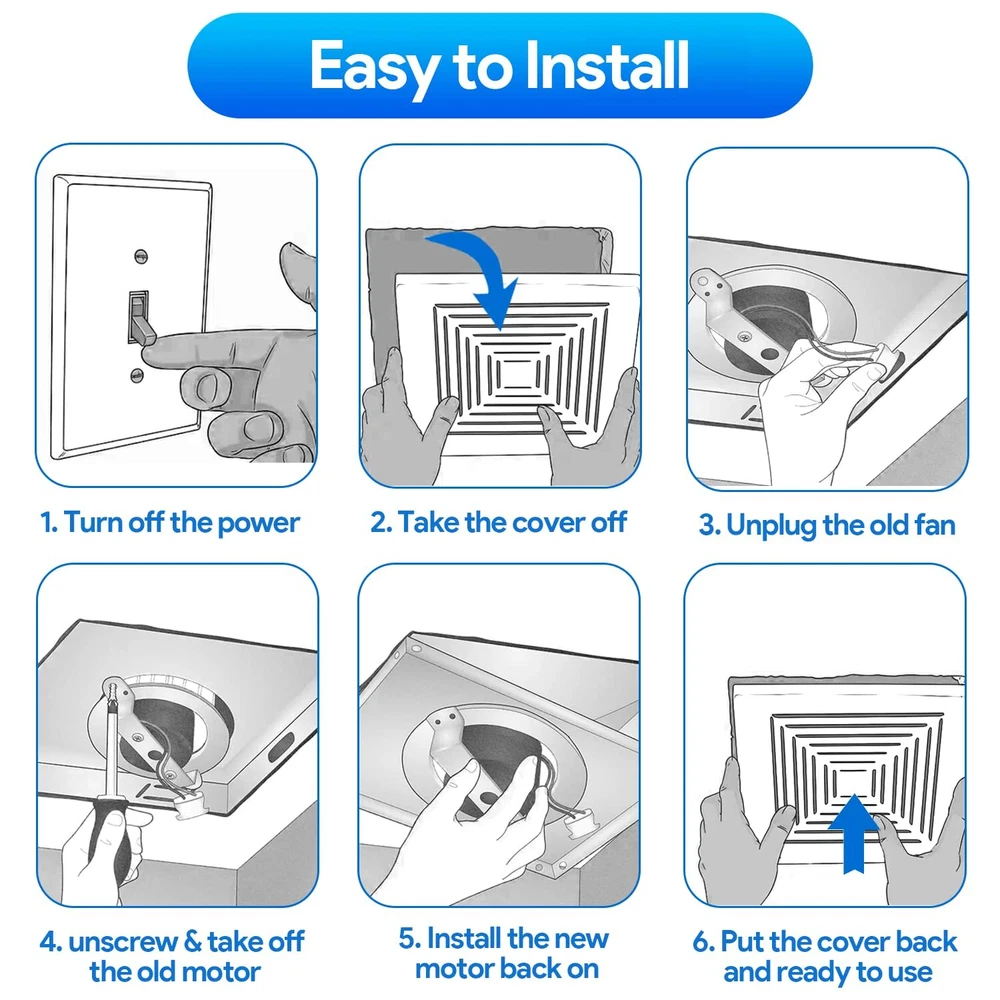 Easy to Install

1. Turn off the power

2. Take the cover off

3. Unplug the old fan

4. unscrew & take off the old motor

5. Install the new motor back on

6. Put the cover back and ready to use