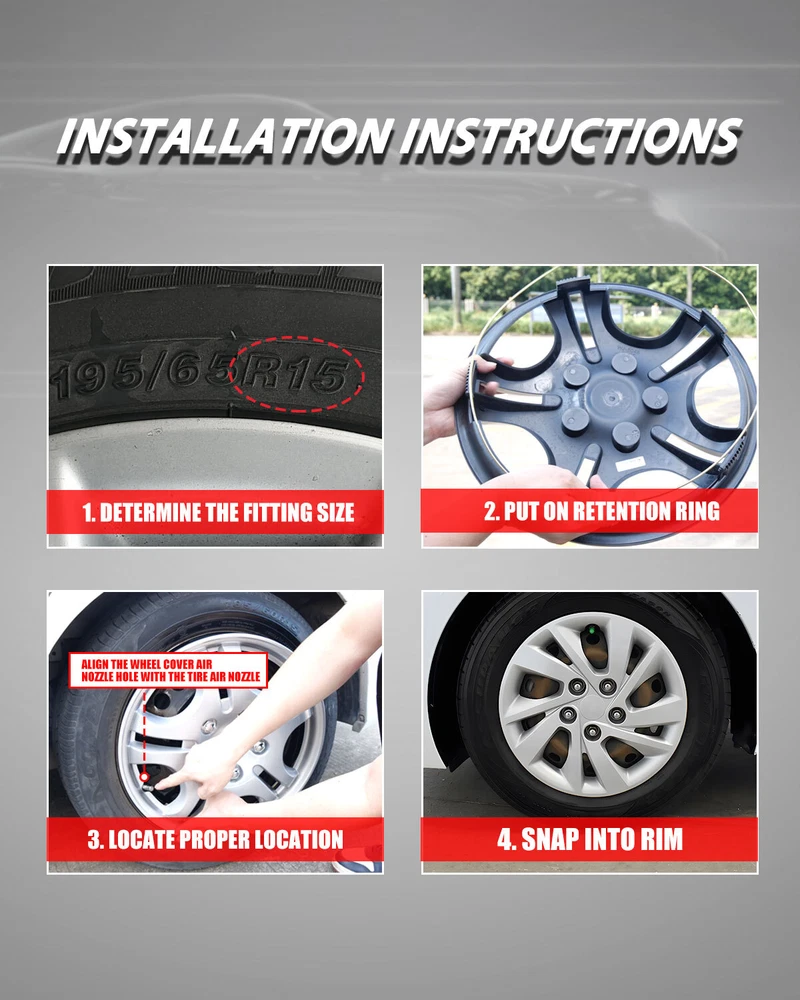 INSTALLATION INSTRUCTIONS

195/65R15

1. DETERMINE THE FITTING SIZE

2. PUT ON RETENTION RING

ALIGN THE WHEEL COVER AIR NOZZLE HOLE WITH THE TIRE AIR NOZZLE

3. LOCATE PROPER LOCATION

4. SNAP INTO RIM