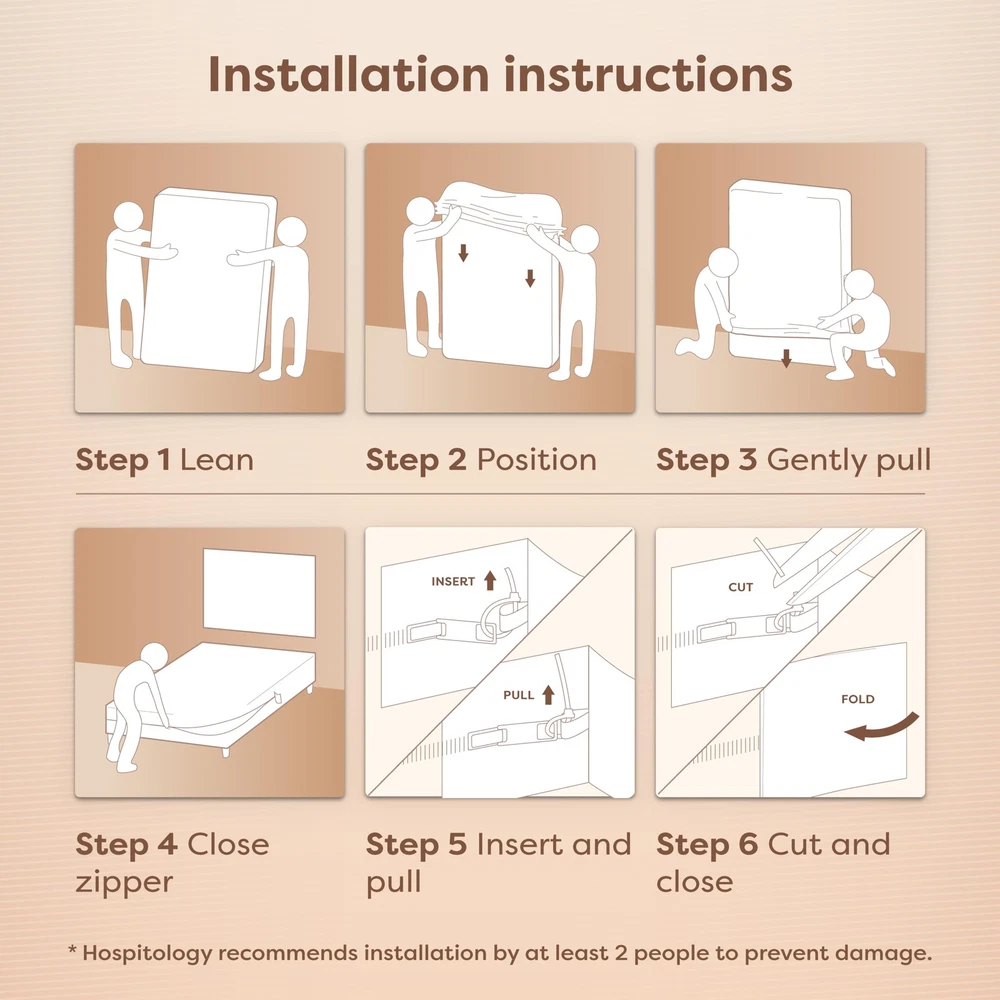 Installation instructions

Step 1 Lean

Step 2 Position

Step 3 Gently pull

Step 4 Close zipper

INSERT

PULL

Step 5 Insert and pull

CUT

FOLD

Step 6 Cut and close

* Hospitology recommends installation by at least 2 people to prevent damage.